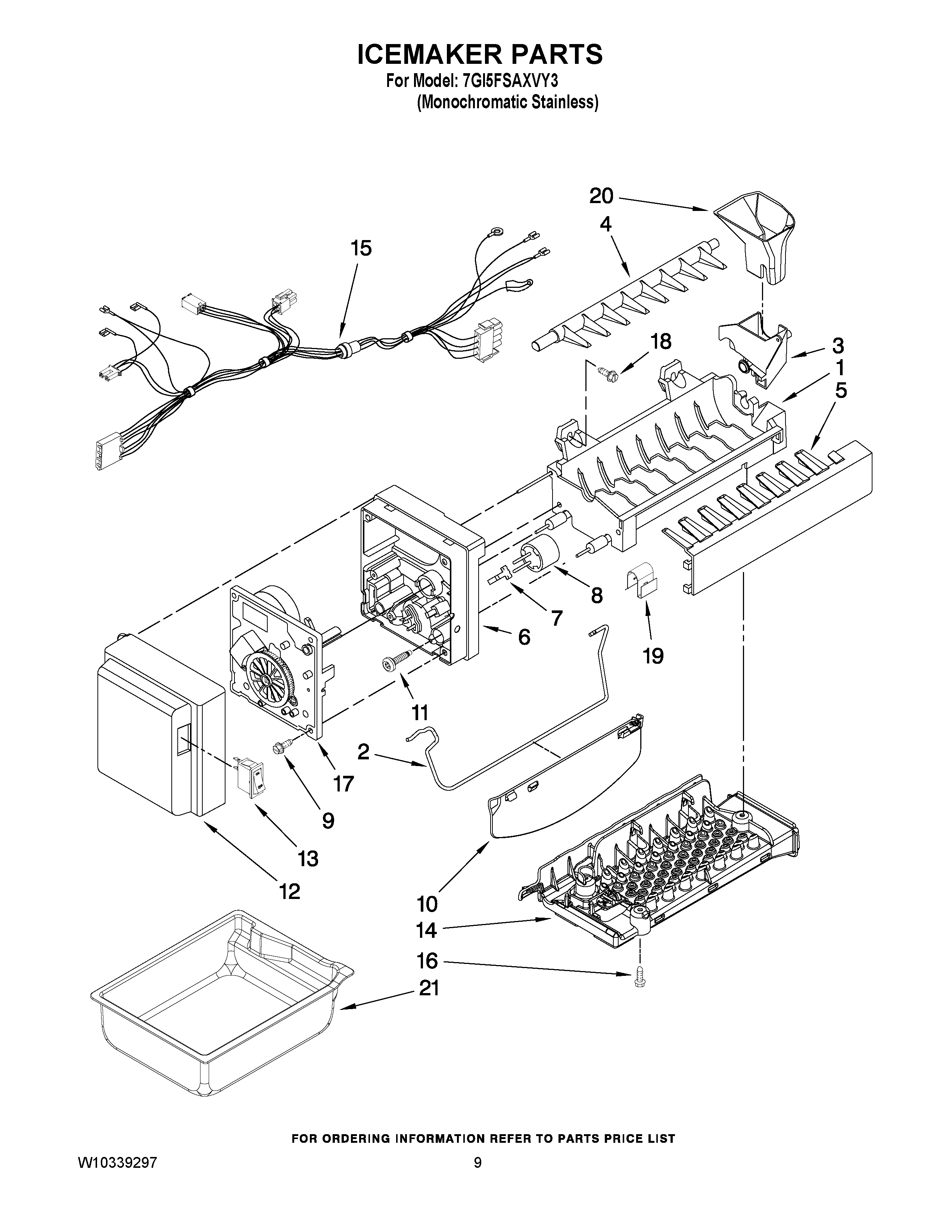 ICEMAKER PARTS
For Model: 7GI5FSAXVY3
(Monochromatic Stainless)

20
4
15
18
3
1
5
8
7
6
19
11
2
17
9
13
12
10
14
16
21

FOR ORDERING INFORMATION REFER TO PARTS PRICE LIST

W10339297
9