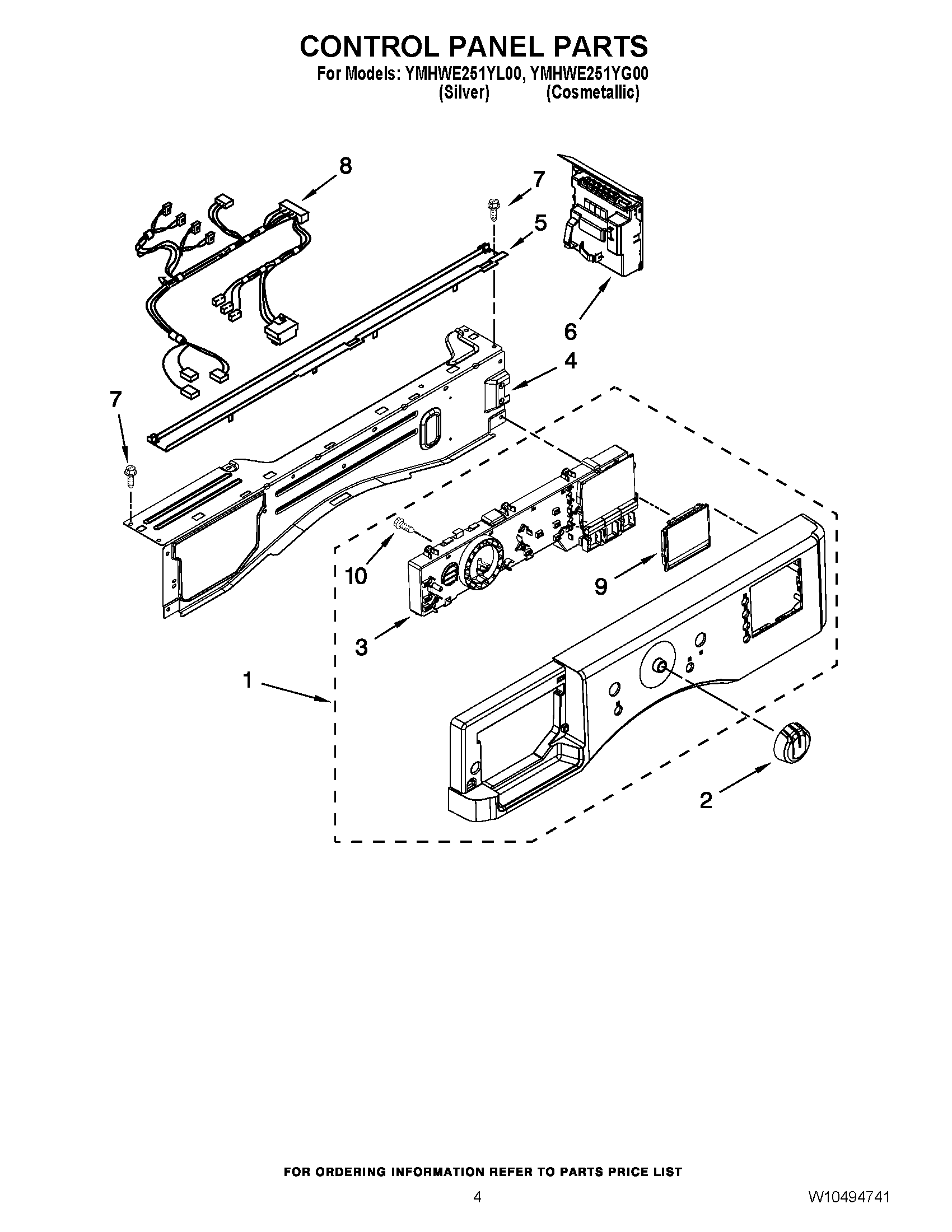 CONTROL PANEL PARTS

For Models: YMHWE251YL00, YMHWE251YG00
(Silver) (Cosmetallic)

8

7

5

6

4

7

10

9

3

1

2

FOR ORDERING INFORMATION REFER TO PARTS PRICE LIST

4

W10494741