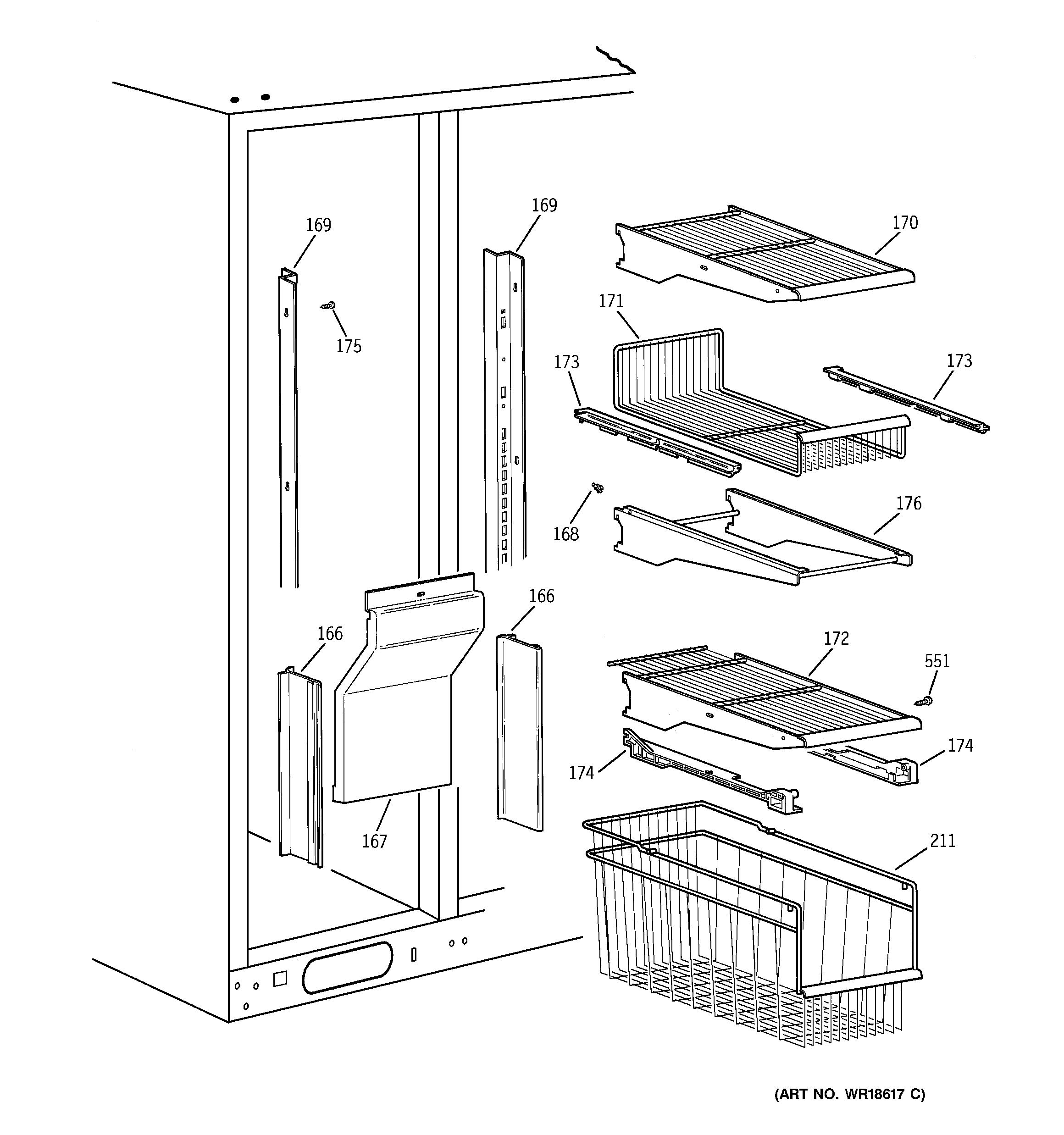 169
169
170
175
171
173
173
168
176
166
166
172
551
174
174
167
211
(ART NO. WR18617 C)