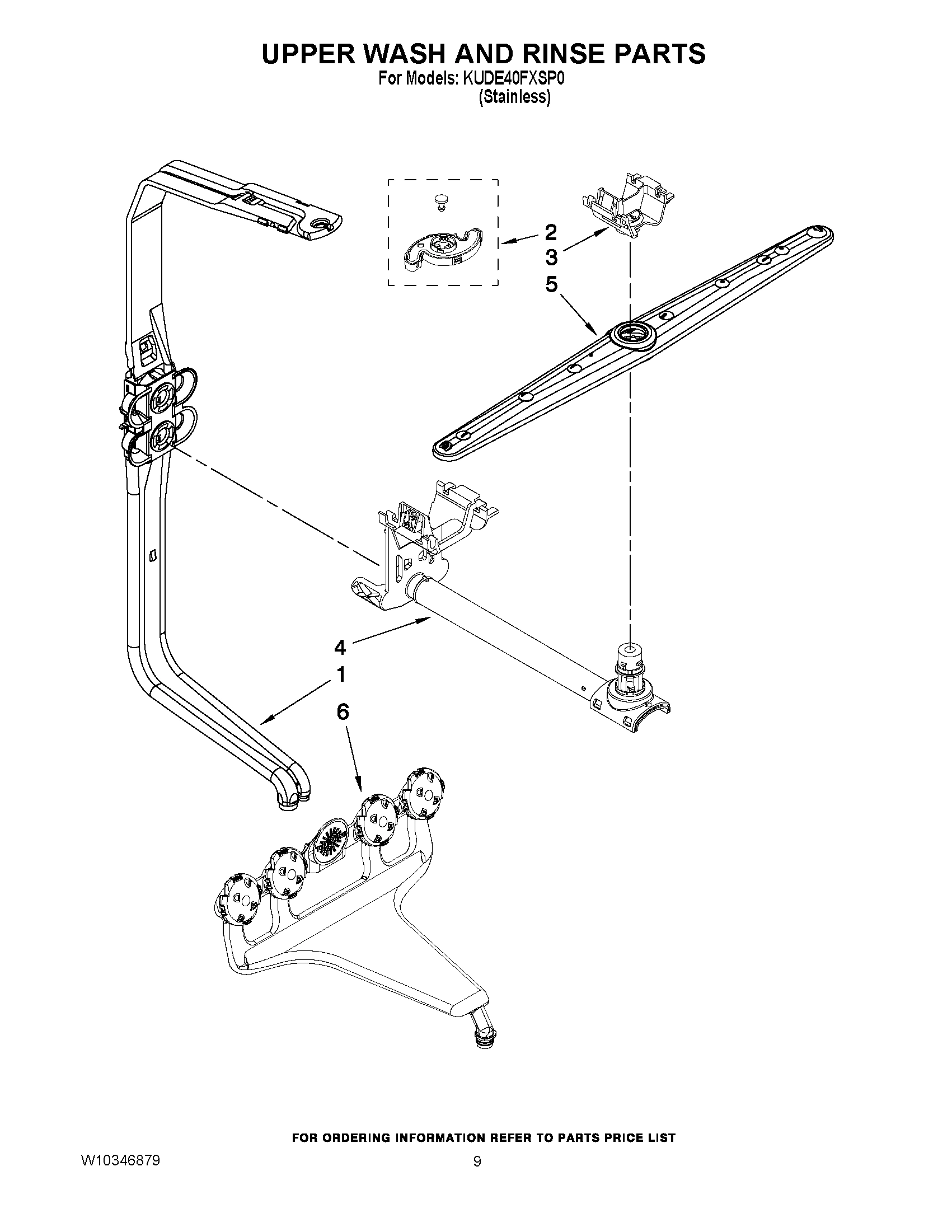 UPPER WASH AND RINSE PARTS
For Models: KUDE40FXSP0
(Stainless)

2
3
5
4
1
6

FOR ORDERING INFORMATION REFER TO PARTS PRICE LIST

W10346879

9