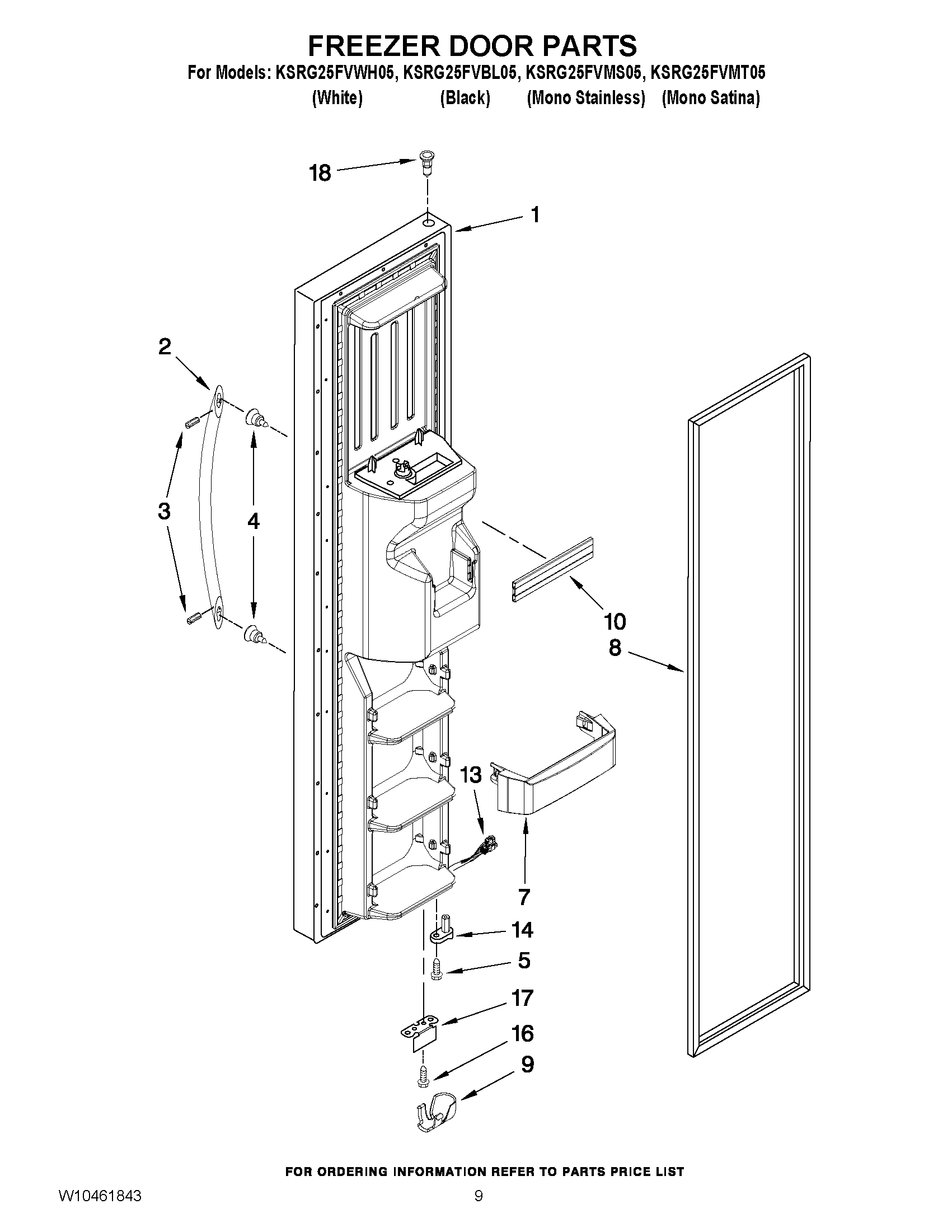 FREEZER DOOR PARTS

For Models: KSRG25FVWH05, KSRG25FVBL05, KSRG25FVMS05, KSRG25FVMT05
(White) (Black) (Mono Stainless) (Mono Satina)

18
1
2
3
4
10
8
13
7
14
5
17
16
9

FOR ORDERING INFORMATION REFER TO PARTS PRICE LIST

W10461843
9