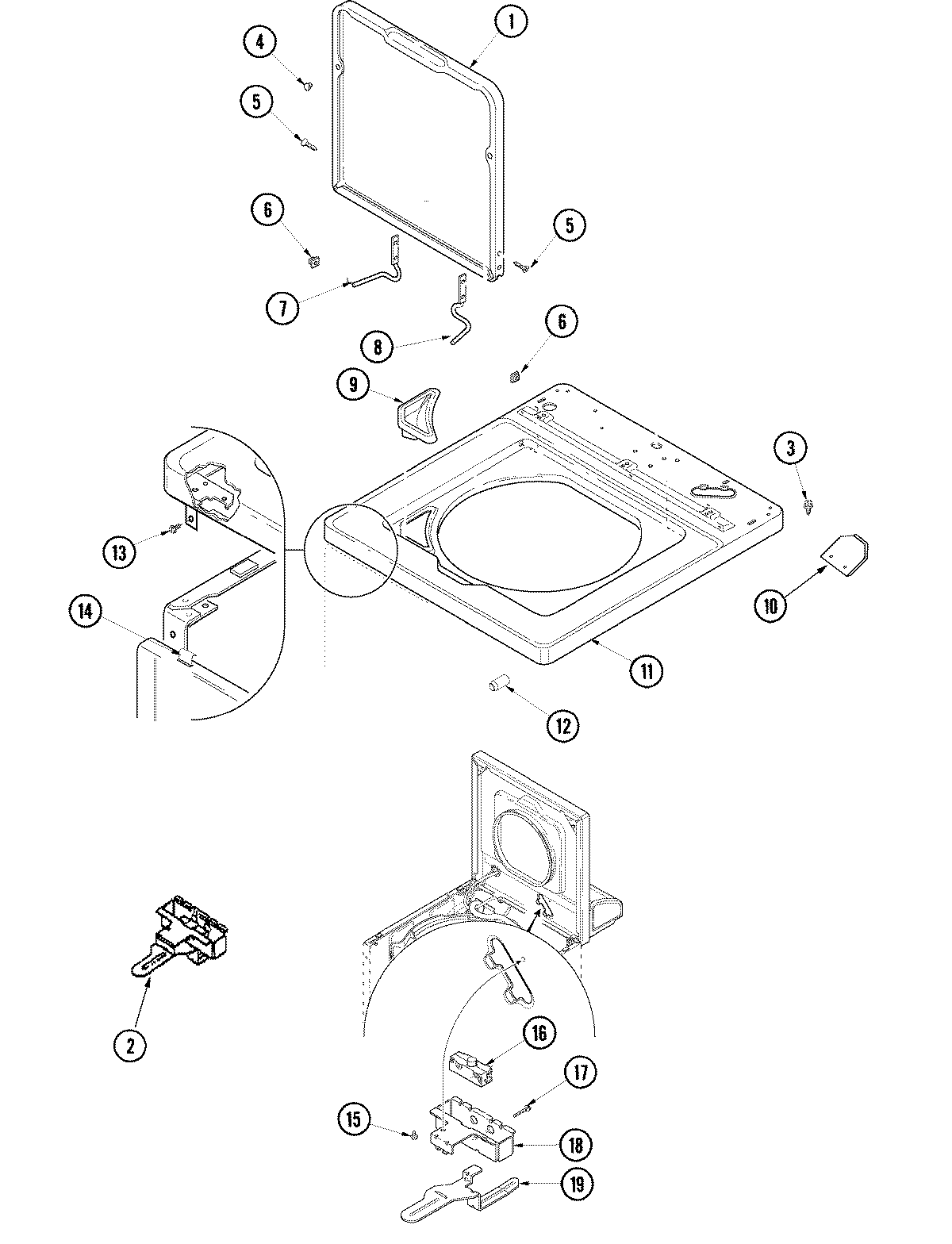 1
4
5
6
5
7
8
6
9
3
13
10
14
11
12
2
16
17
15
18
19