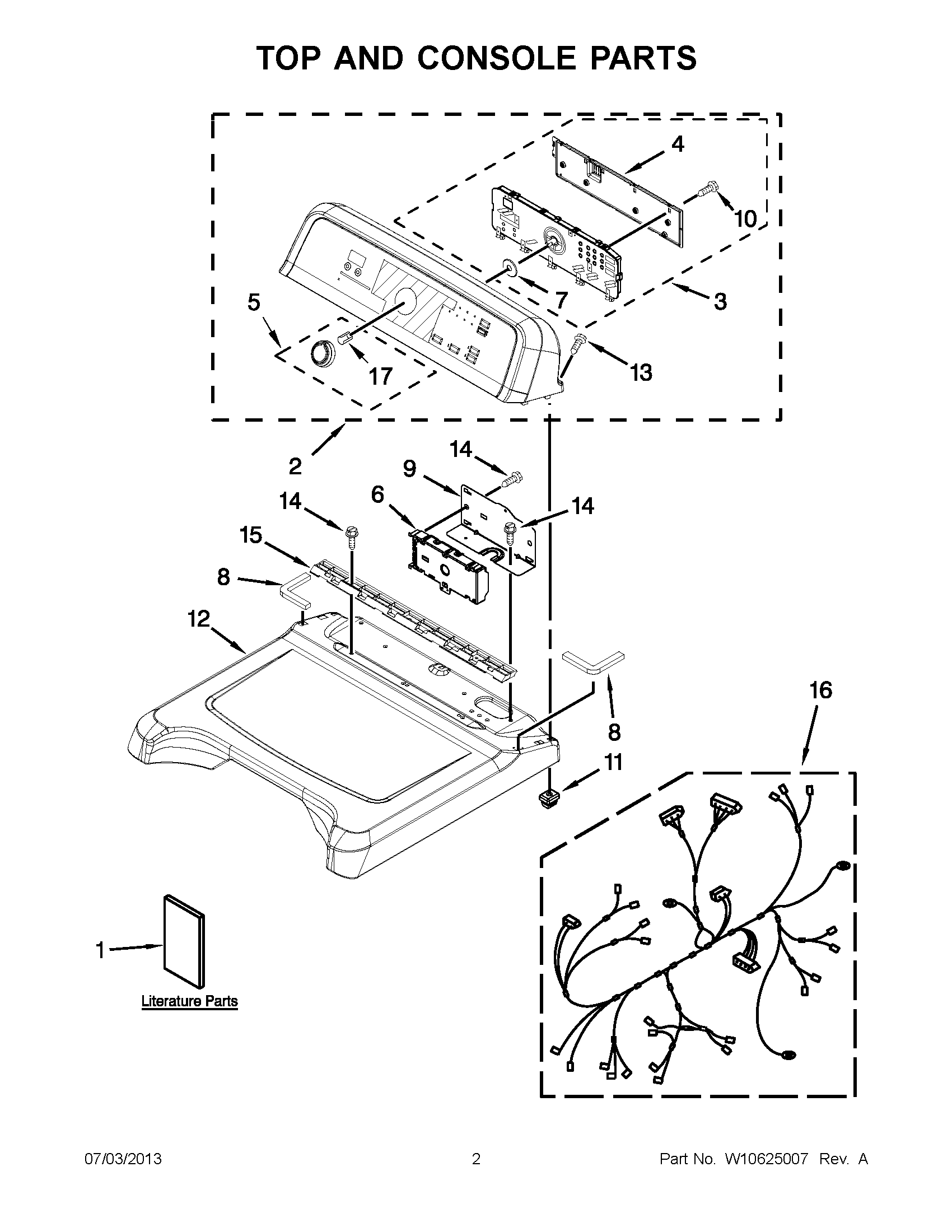 TOP AND CONSOLE PARTS

4

10

7

3

5

17

13

2

14

9

6

14

14

15

8

12

8

16

11

1

Literature Parts

07/03/2013 2 Part No. W10625007 Rev. A