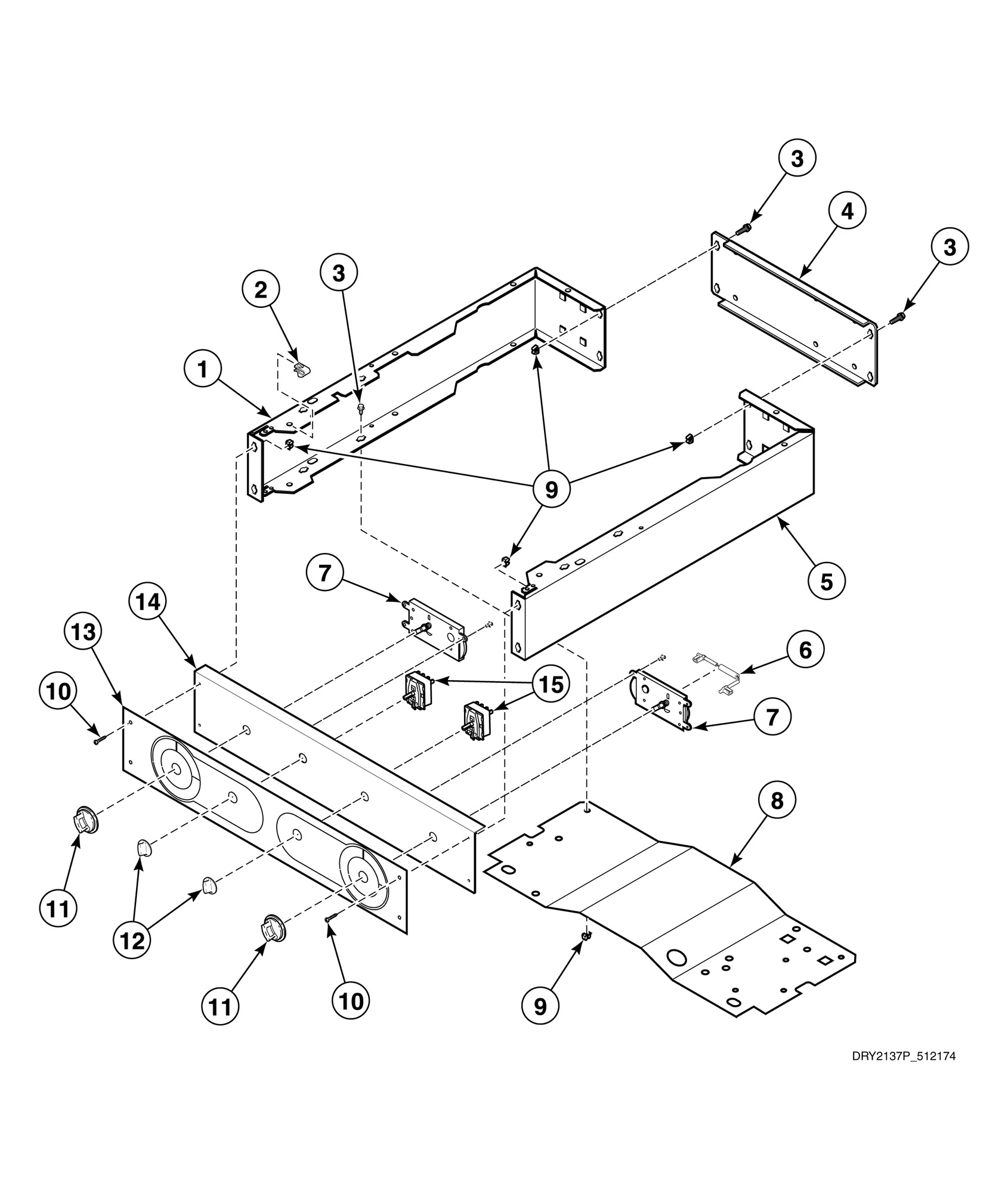 3
4
3
3
2
1
9
5
7
14
13
6
10
15
7
8
11
12
11
10
9
DRY2137P_512174