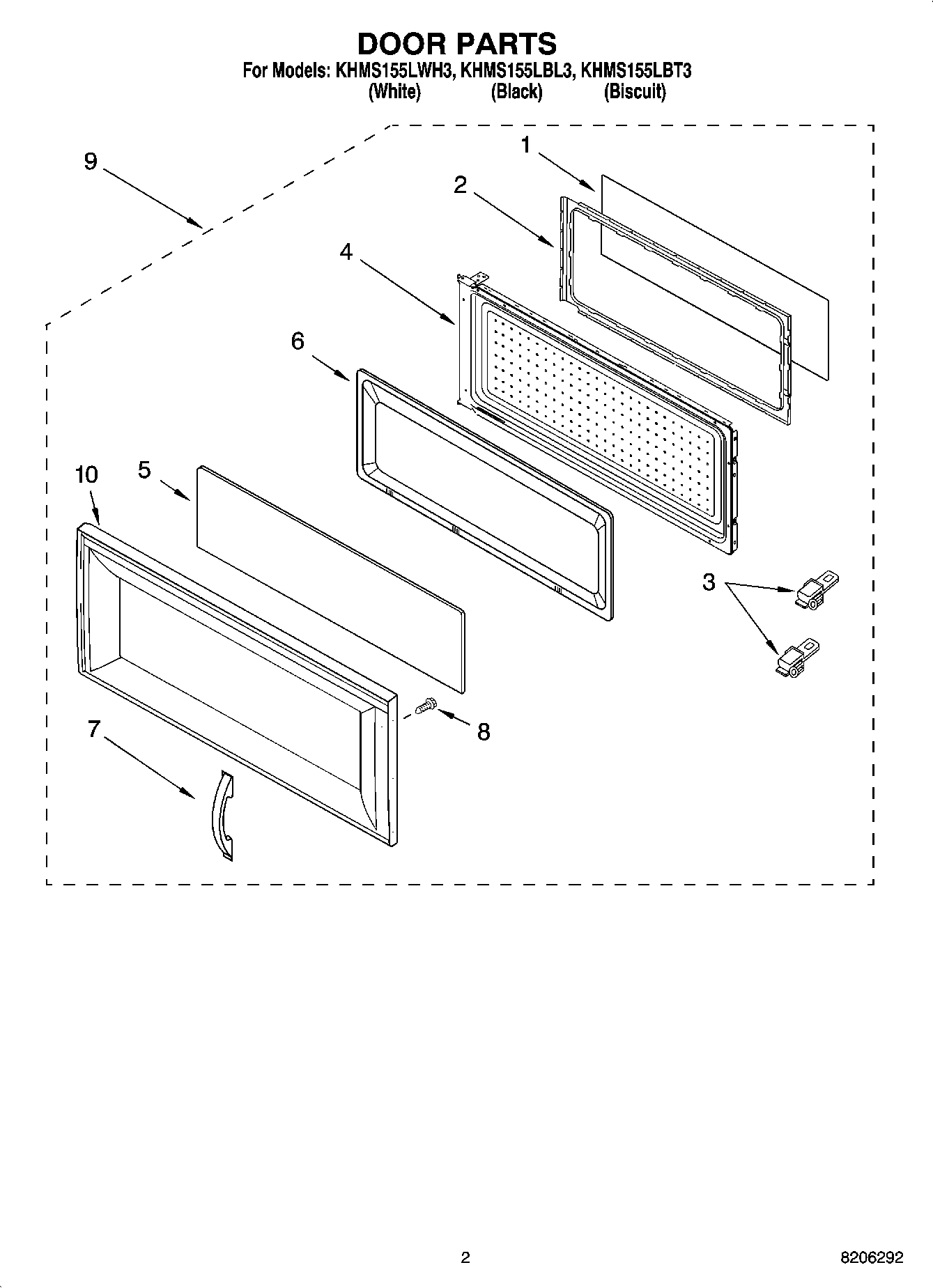 DOOR PARTS

For Models: KHMS155LWH3, KHMS155LBL3, KHMS155LBT3
(White) (Black) (Biscuit)

9
1
2
4
6
10
5
3
8
7

2

8206292