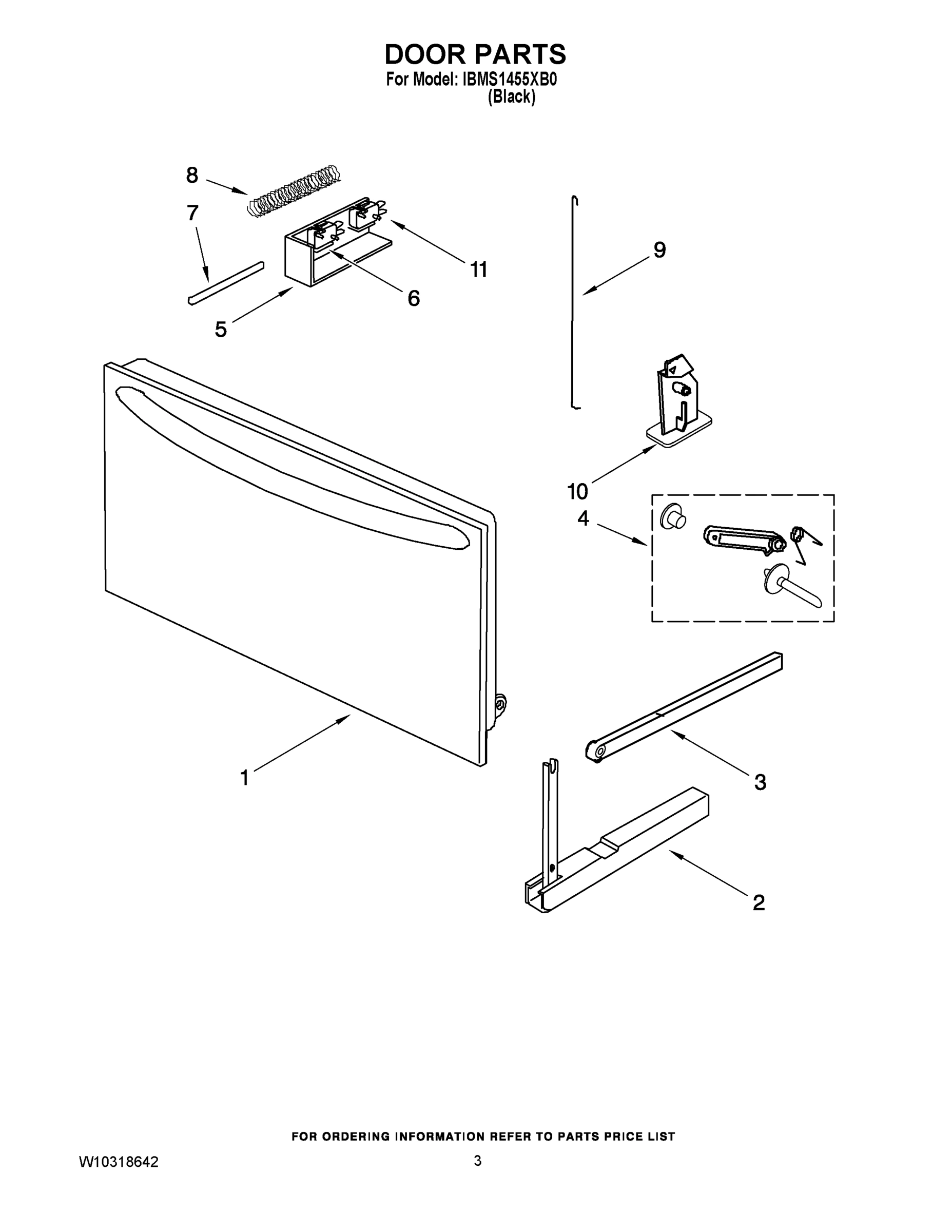 DOOR PARTS
For Model: IBMS1455XB0
(Black)

8
7
11
9
6
5
10
4
1
3
2

FOR ORDERING INFORMATION REFER TO PARTS PRICE LIST

W10318642
3