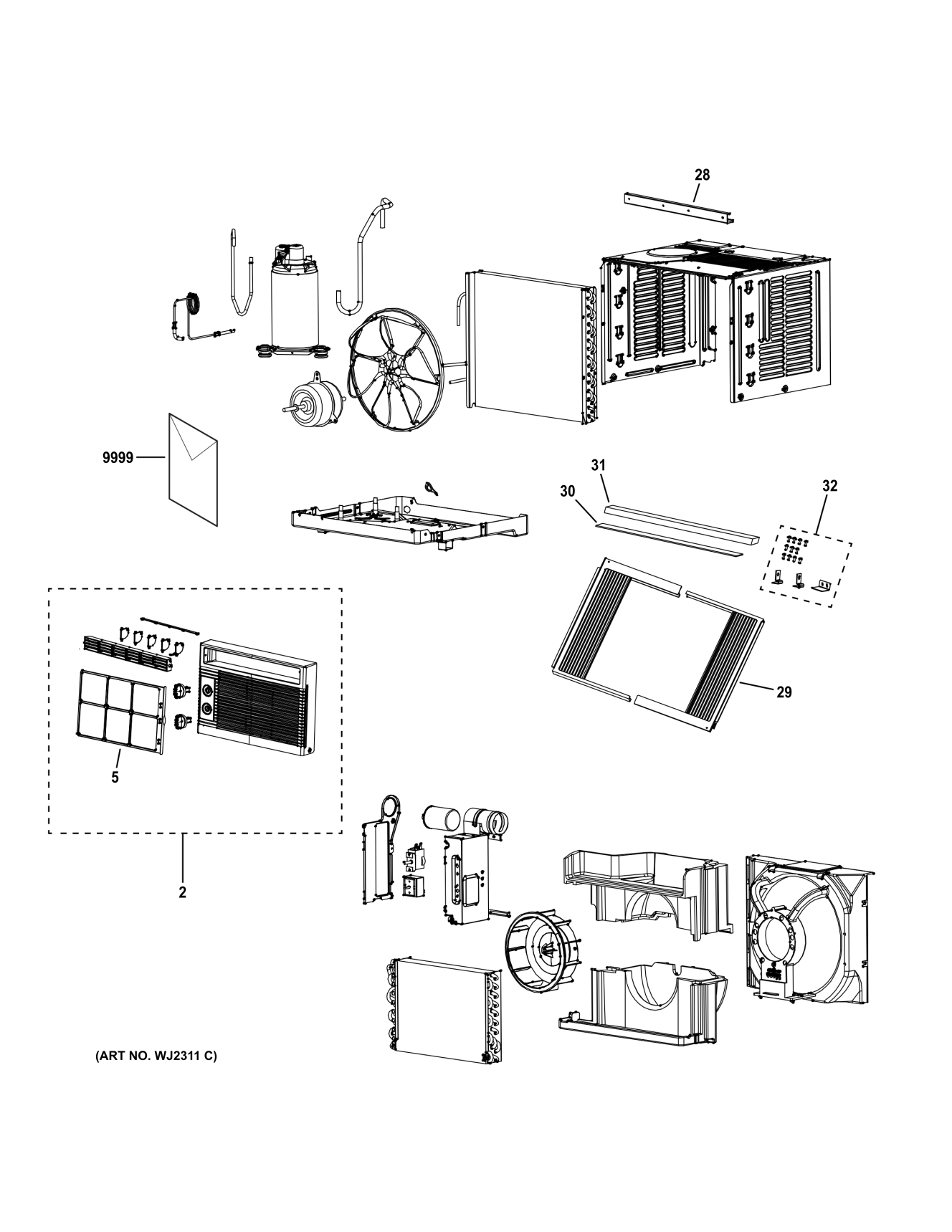 28

9999

31

30

32

29

5

2

(ART NO. WJ2311 C)