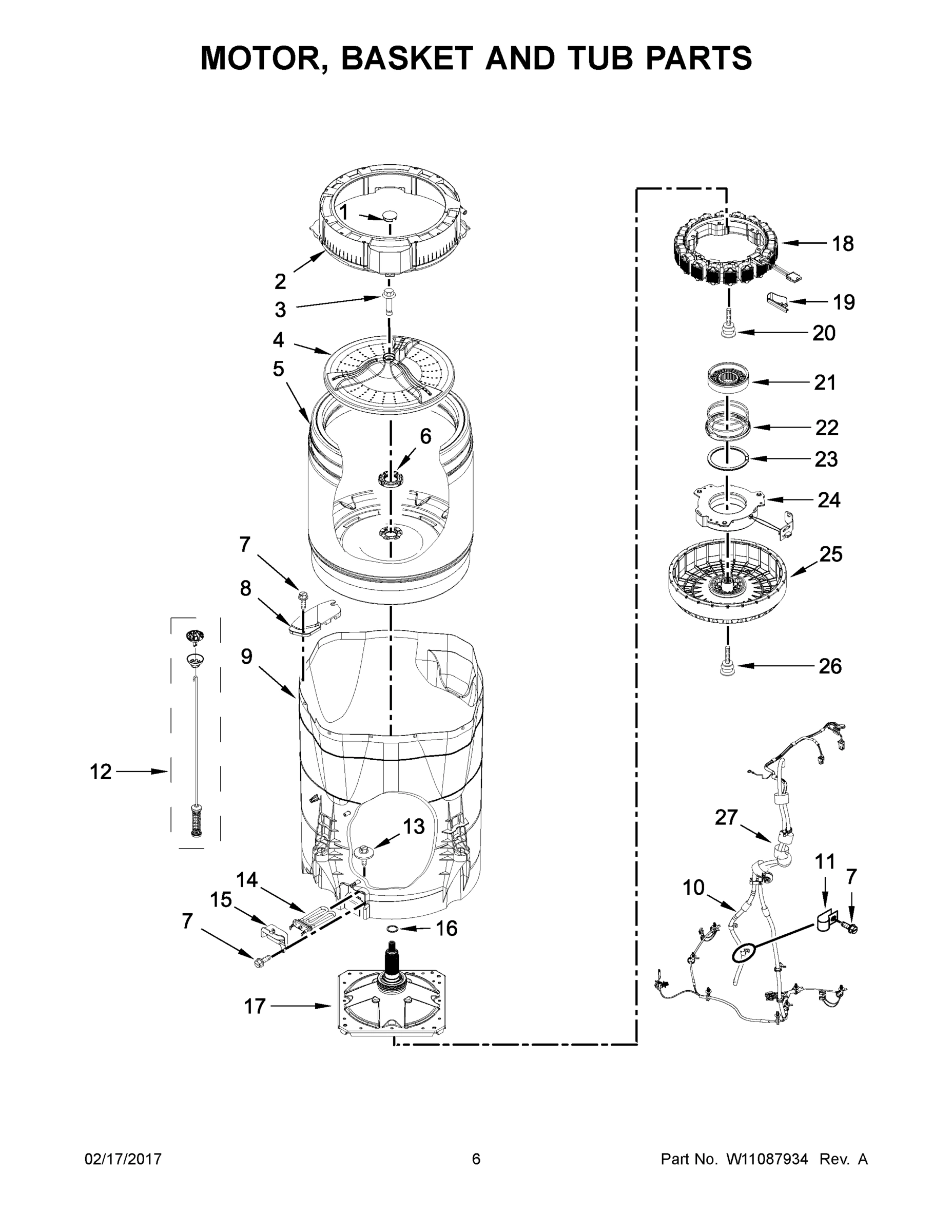 MOTOR, BASKET AND TUB PARTS

1
2
3
4
5
6
7
8
9
12
13
14
15
7
16
17
18
19
20
21
22
23
24
25
26
27
11
7
10

02/17/2017
6
Part No. W11087934 Rev. A