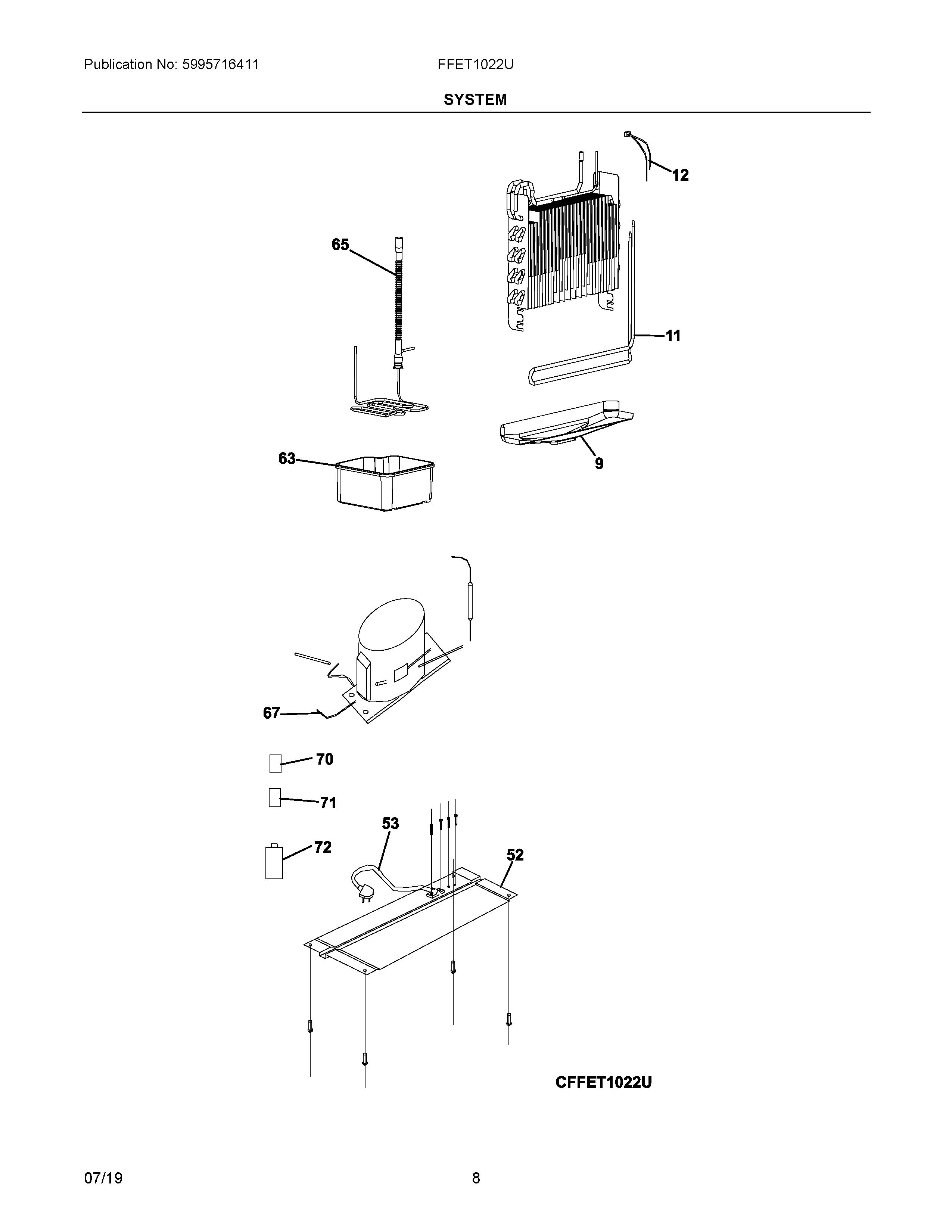 Publication No: 5995716411

FFET1022U

SYSTEM

12

65

11

63

9

67

70

71

53

72

52

CFFET1022U

07/19

8