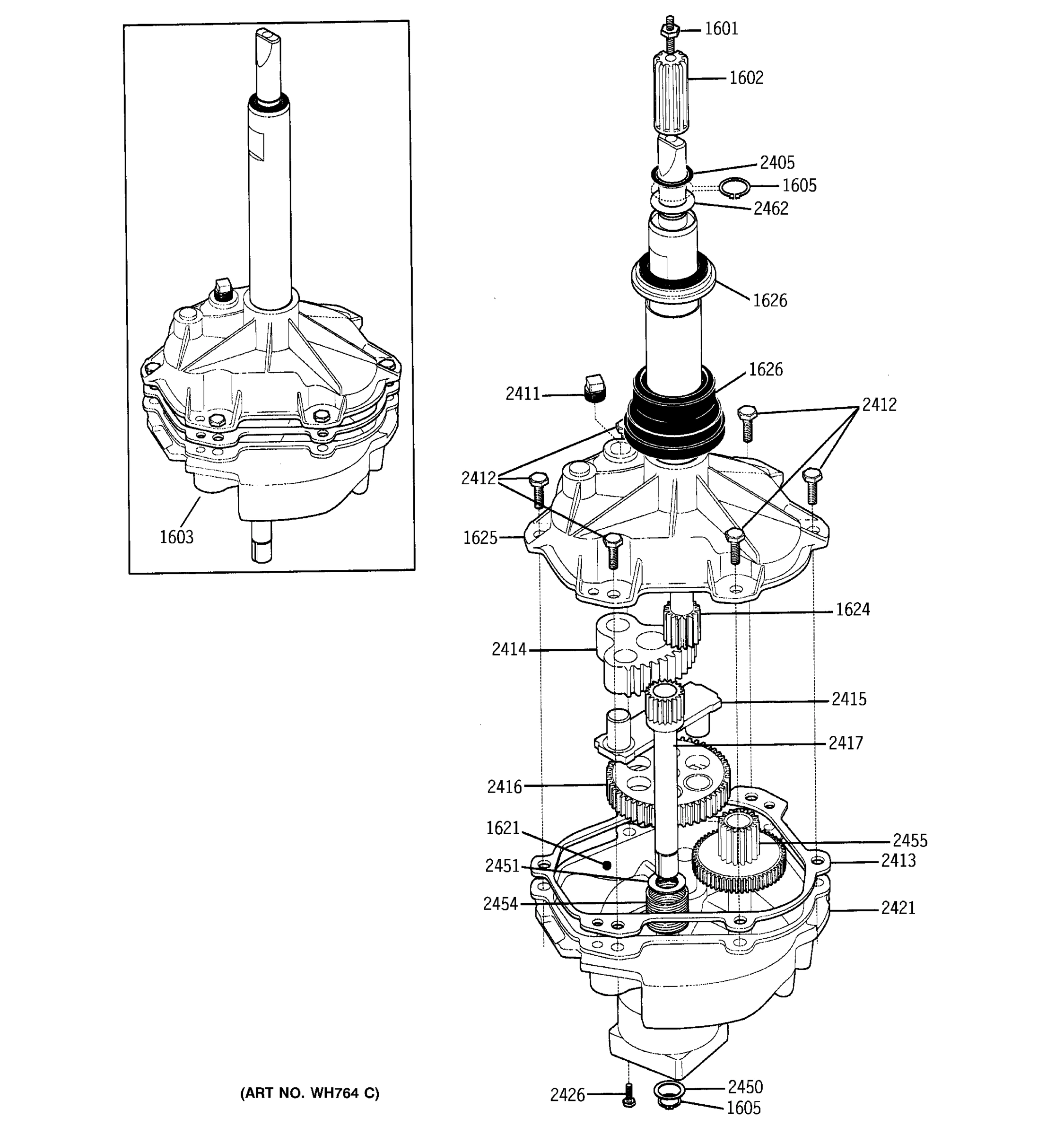 1603

1601
1602
2405
1605
2462
1626
1626
2411
2412
2412
1625
1624
2414
2415
2417
2416
1621
2455
2413
2451
2454
2421
2426
2450
1605

(ART NO. WH764 C)