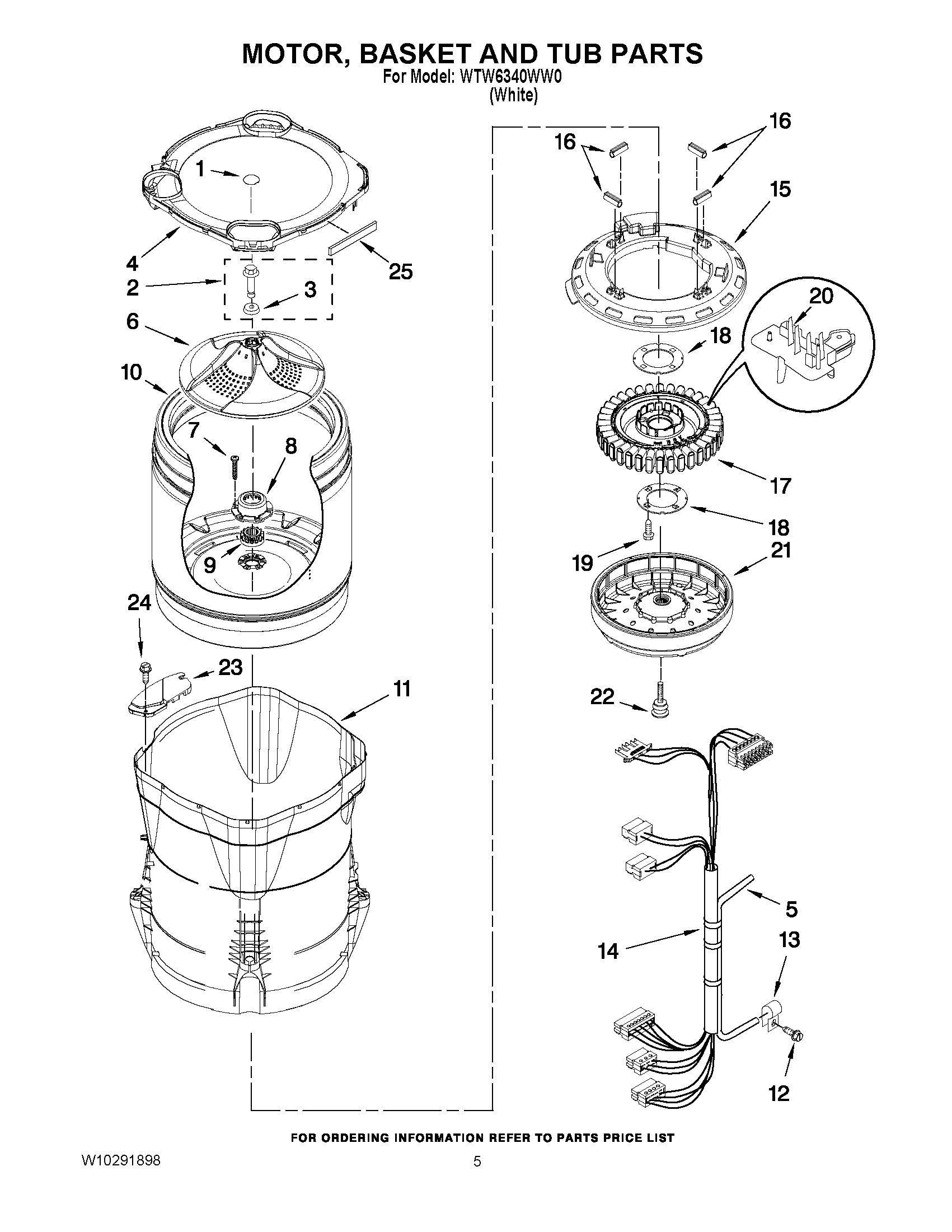 MOTOR, BASKET AND TUB PARTS
For Model: WTW6340WW0
(White)

1
4
2
3
25
6
10
7
8
9
24
23
11

16
16
15
20
18
17
18
19
21
22
5
14
13
12

FOR ORDERING INFORMATION REFER TO PARTS PRICE LIST

W10291898

5