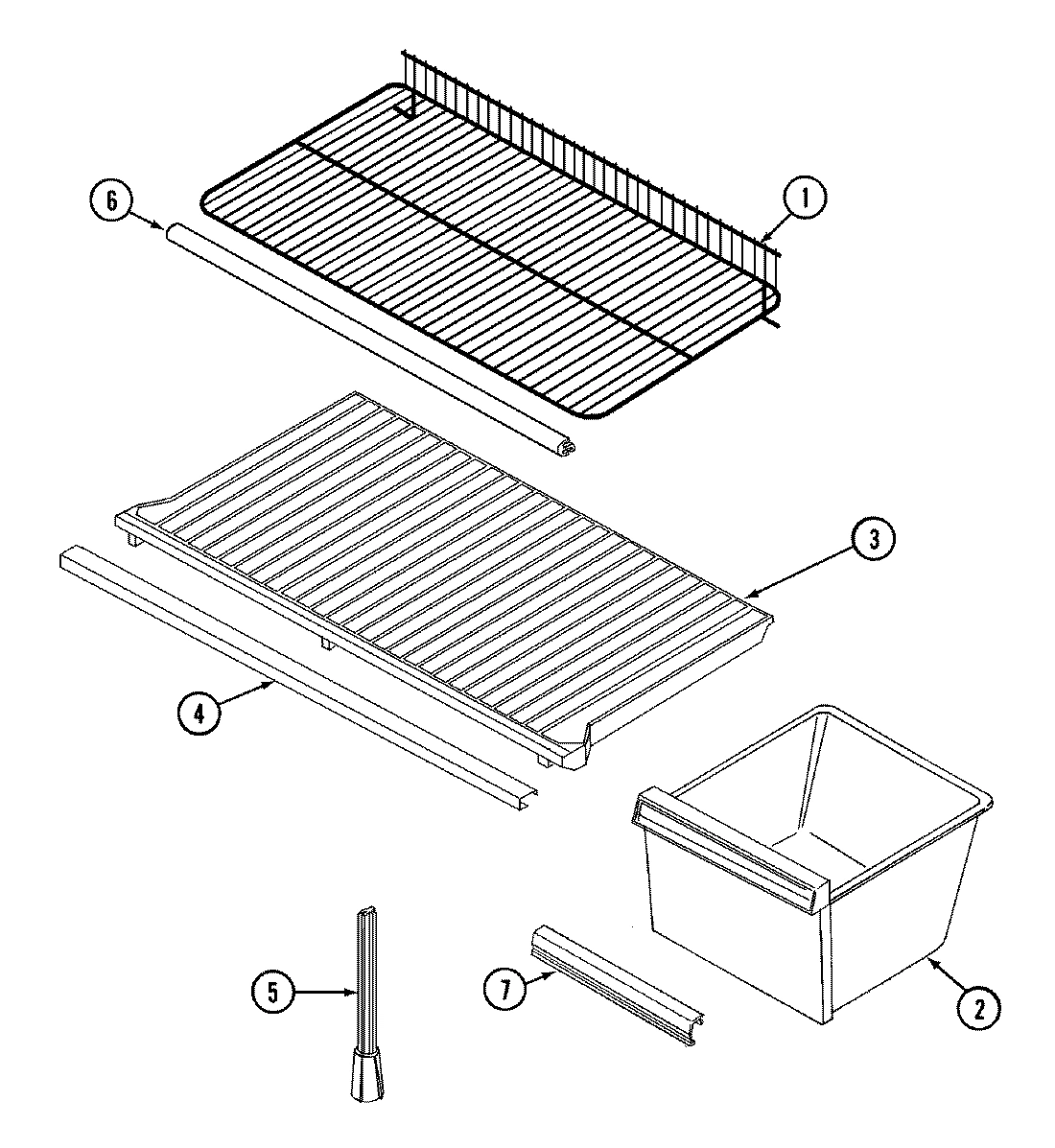 6
1
3
4
5
7
2