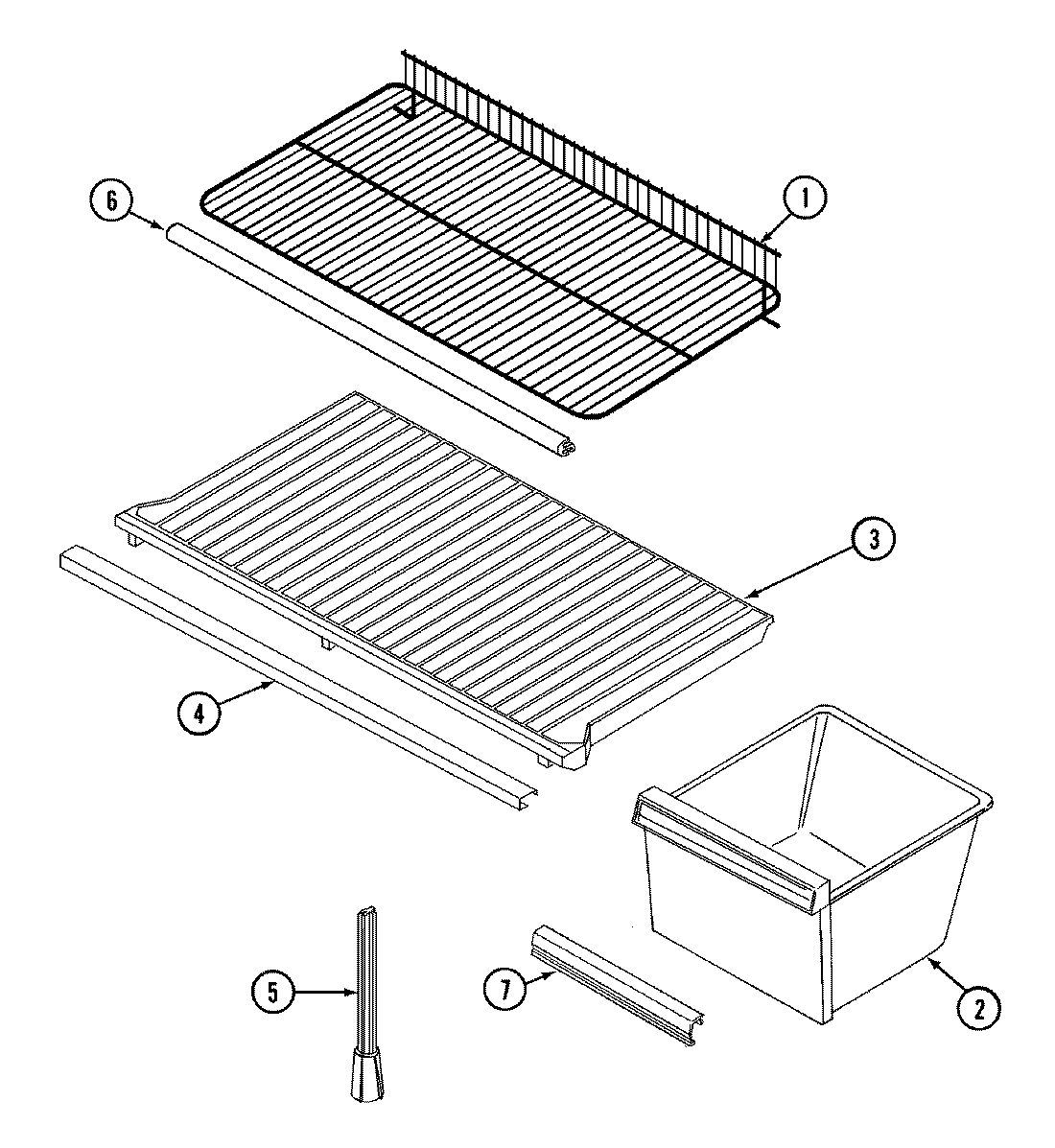 6
1
3
4
5
7
2