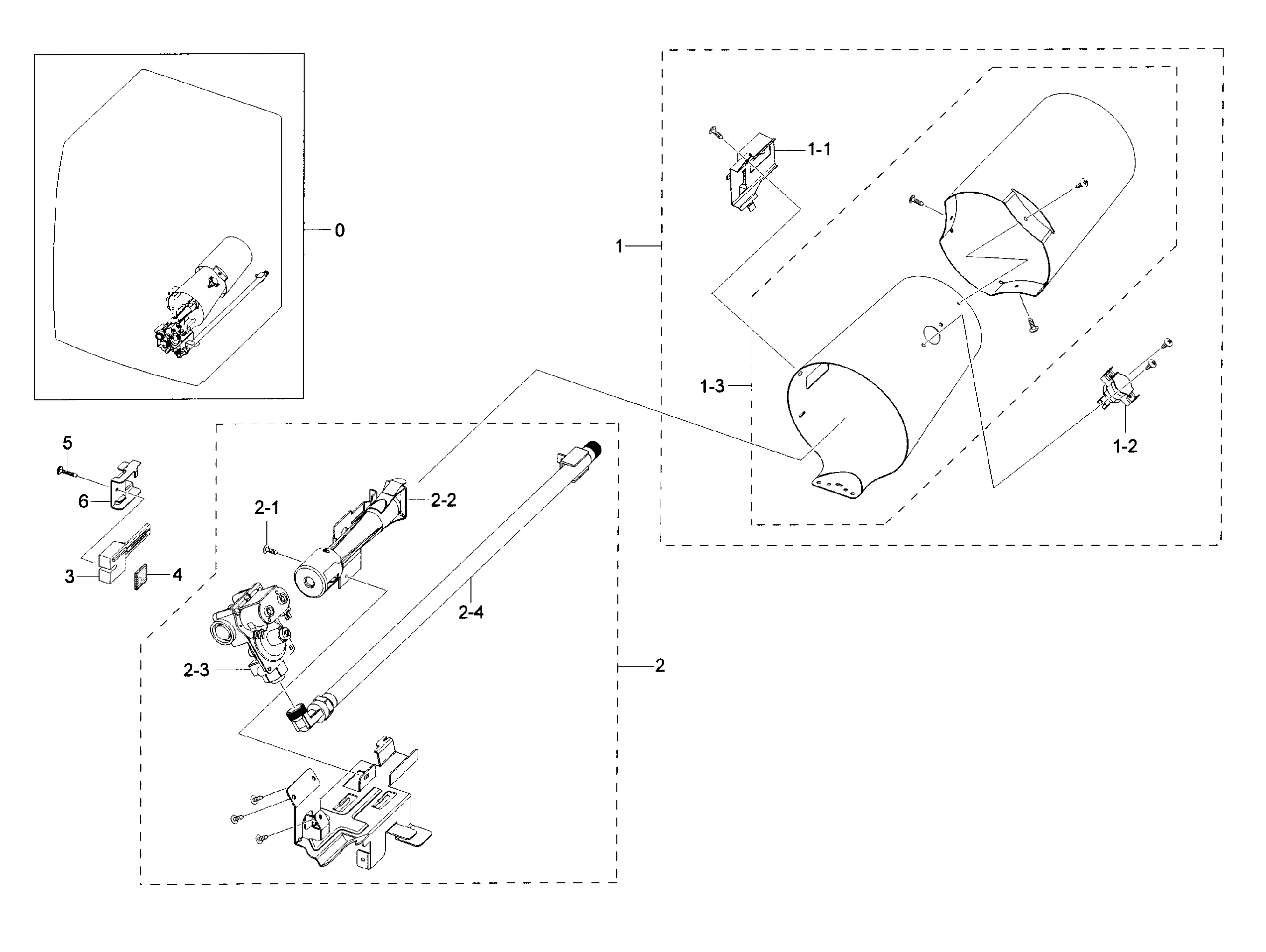 0

1-1

1

1-3

1-2

5

6

3

4

2-1

2-2

2-4

2-3

2