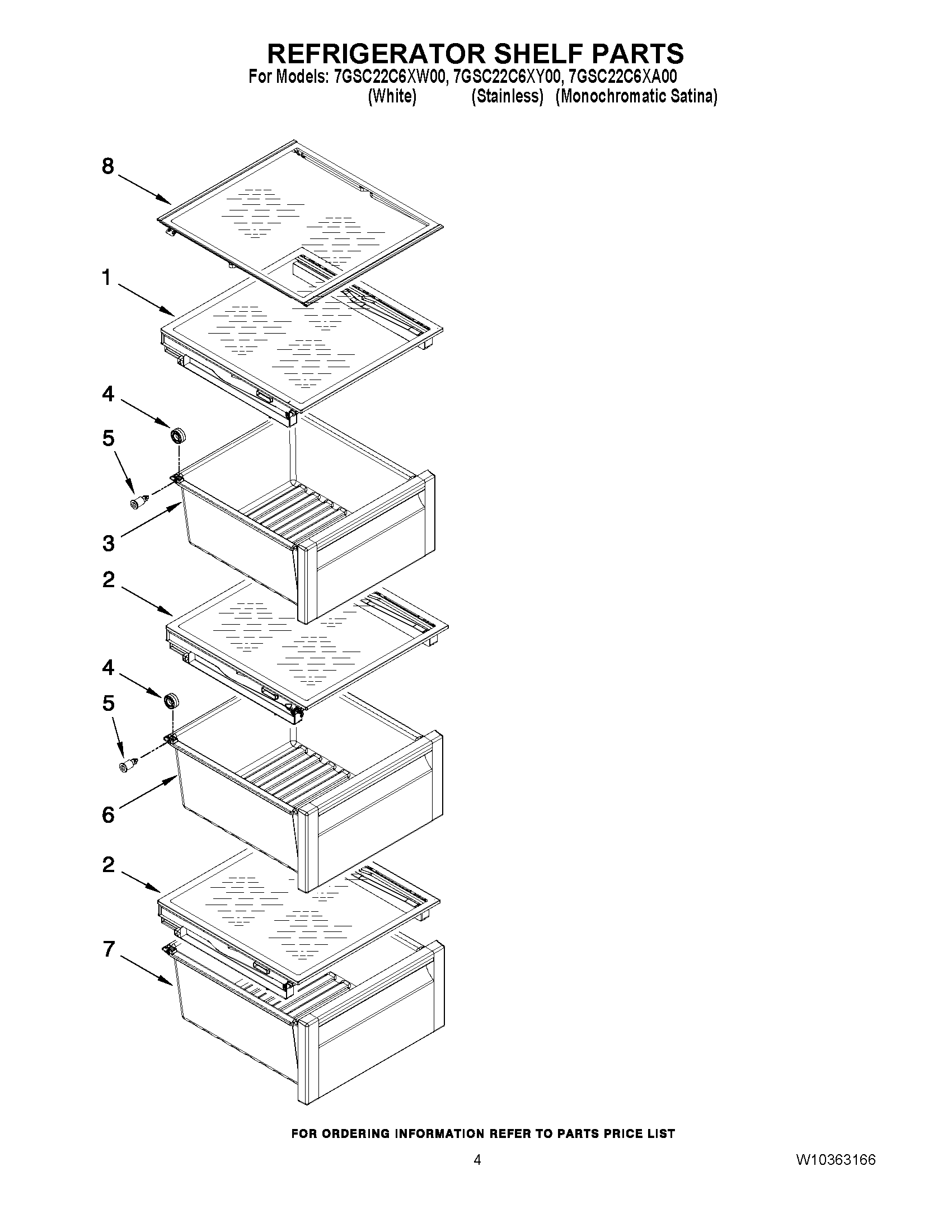 REFRIGERATOR SHELF PARTS
For Models: 7GSC22C6XW00, 7GSC22C6XY00, 7GSC22C6XA00
(White) (Stainless) (Monochromatic Satina)

8
1
4
5
3
2
4
5
6
2
7

FOR ORDERING INFORMATION REFER TO PARTS PRICE LIST

4

W10363166