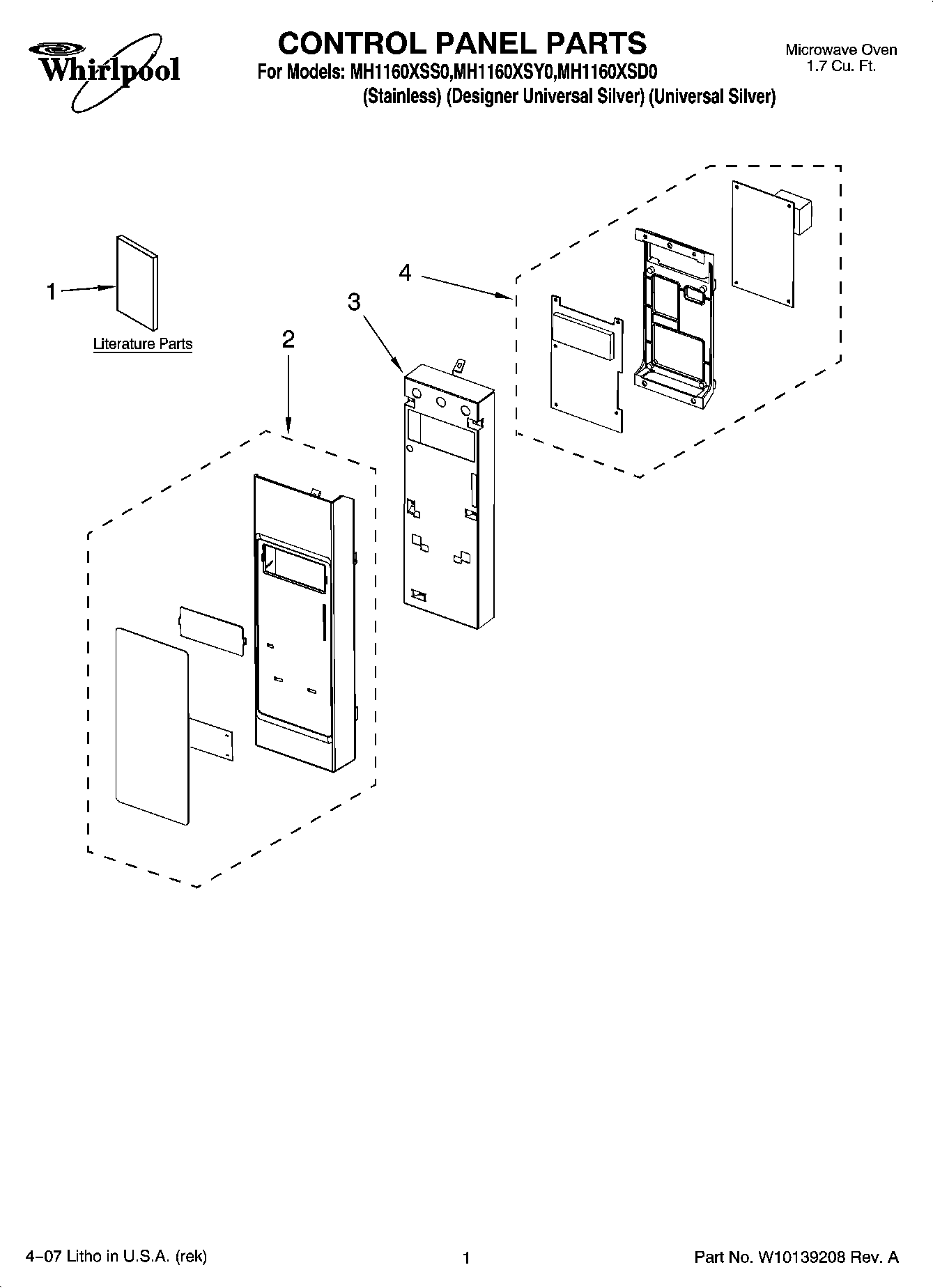 Whirlpool

CONTROL PANEL PARTS

For Models: MH1160XSS0,MH1160XSY0,MH1160XSD0
(Stainless) (Designer Universal Silver) (Universal Silver)

Microwave Oven
1.7 Cu. Ft.

1

Literature Parts

2

3

4

4–07 Litho in U.S.A. (rek)

1

Part No. W10139208 Rev. A