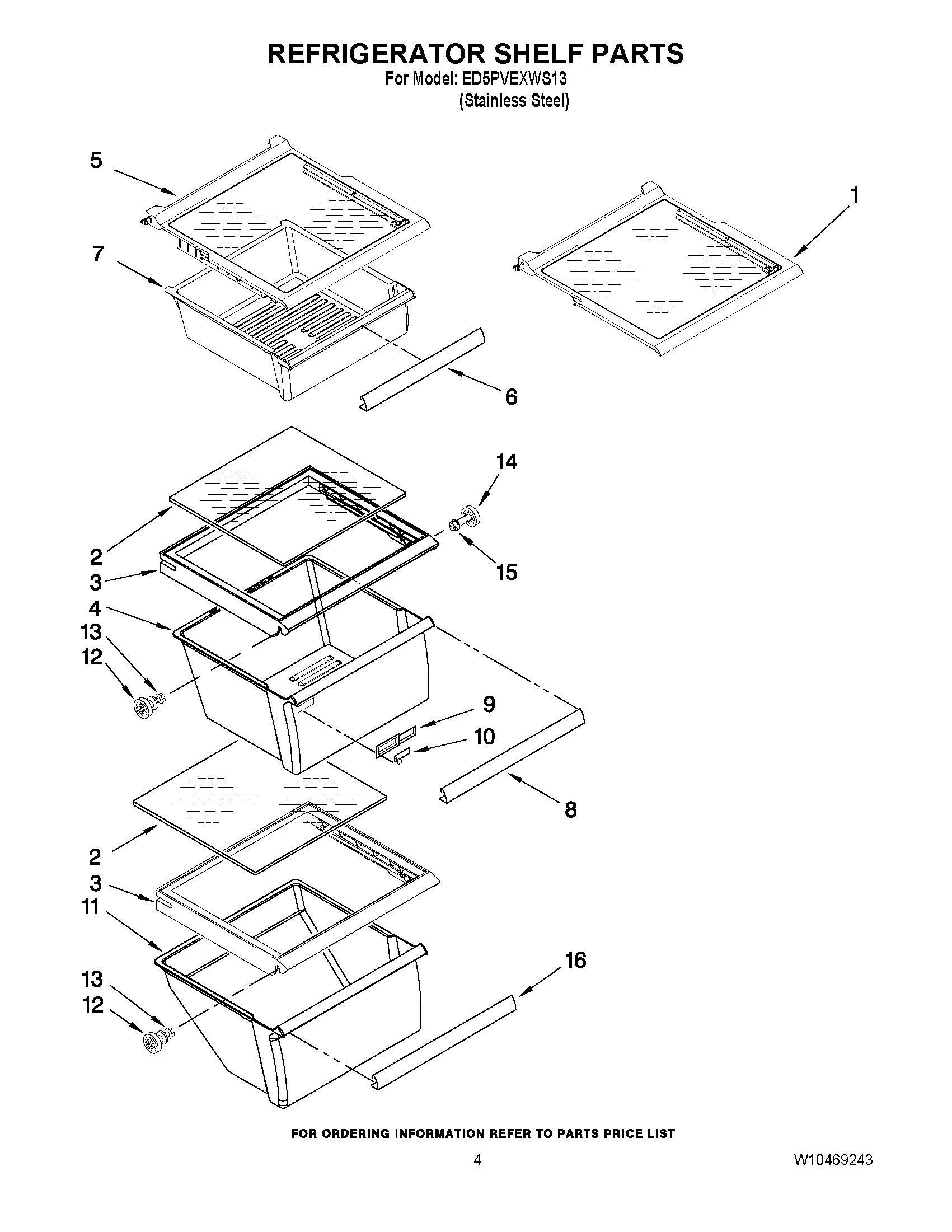 REFRIGERATOR SHELF PARTS
For Model: ED5PVEXWS13
(Stainless Steel)

5
1
7
6
14
2
15
3
4
13
12
9
10
8
2
3
11
16
13
12

FOR ORDERING INFORMATION REFER TO PARTS PRICE LIST

4

W10469243