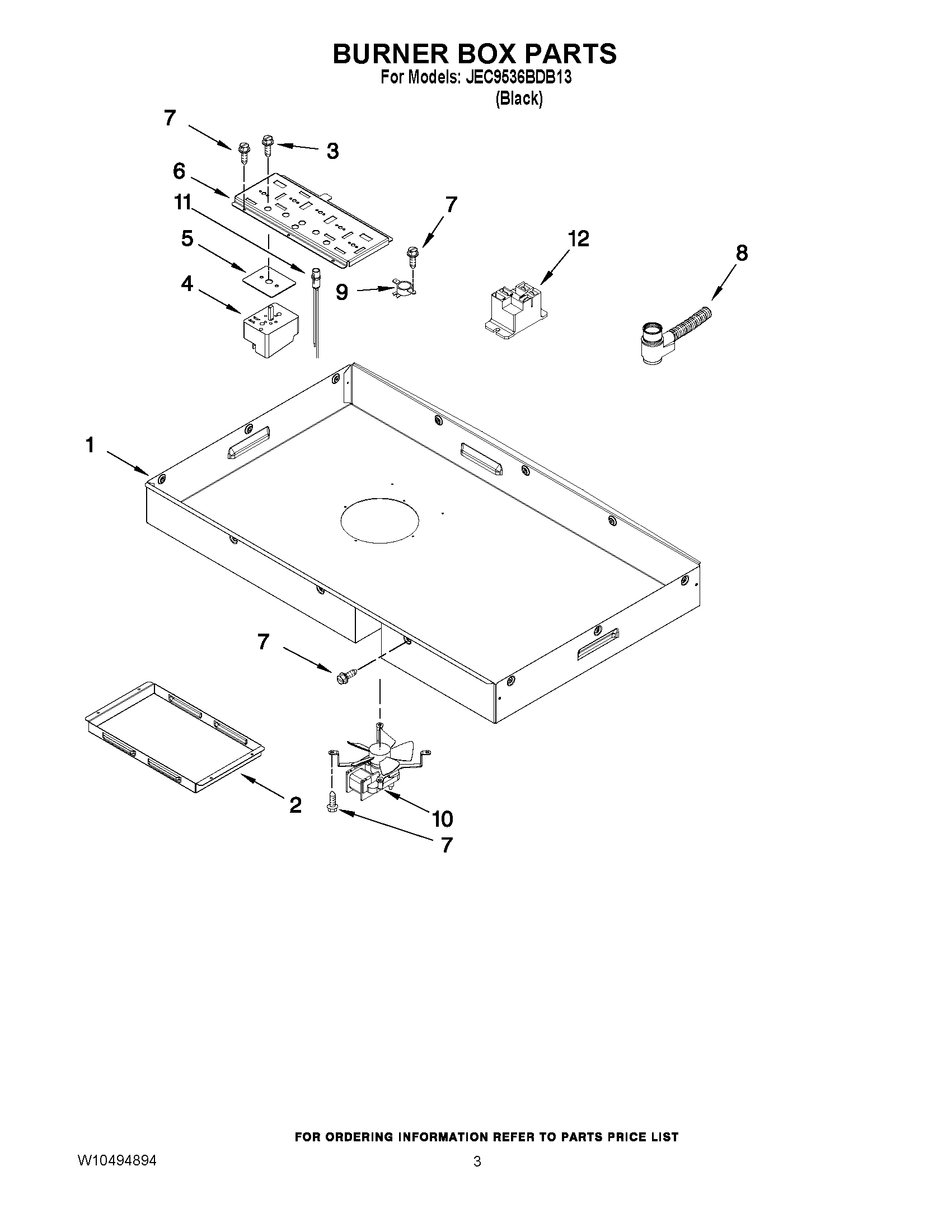 BURNER BOX PARTS
For Models: JEC9536BDB13
(Black)

7
3
6
11
7
5
12
8
4
9
1
7
2
10
7

FOR ORDERING INFORMATION REFER TO PARTS PRICE LIST

W10494894

3