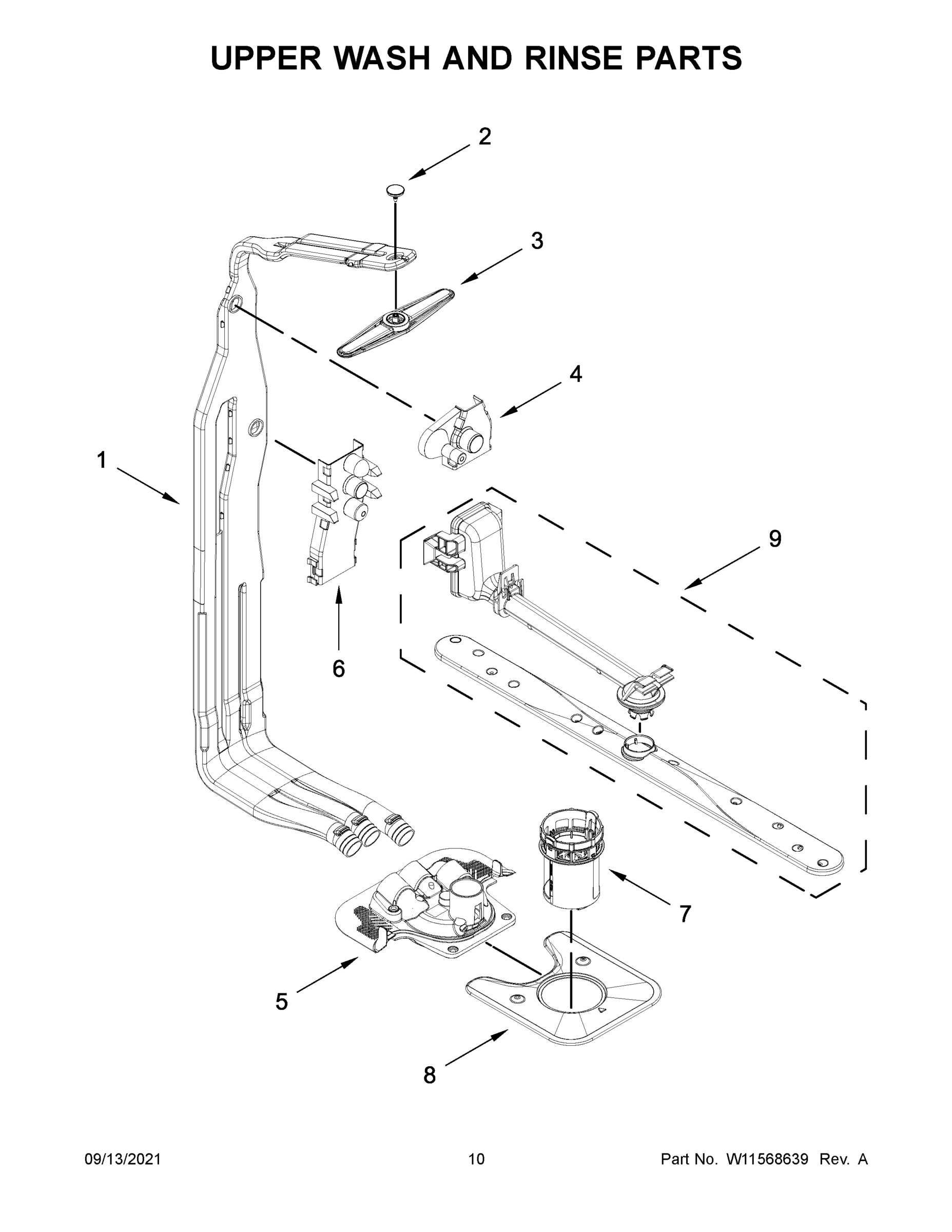 UPPER WASH AND RINSE PARTS

2

3

4

1

9

6

7

5

8

09/13/2021

10

Part No. W11568639 Rev. A