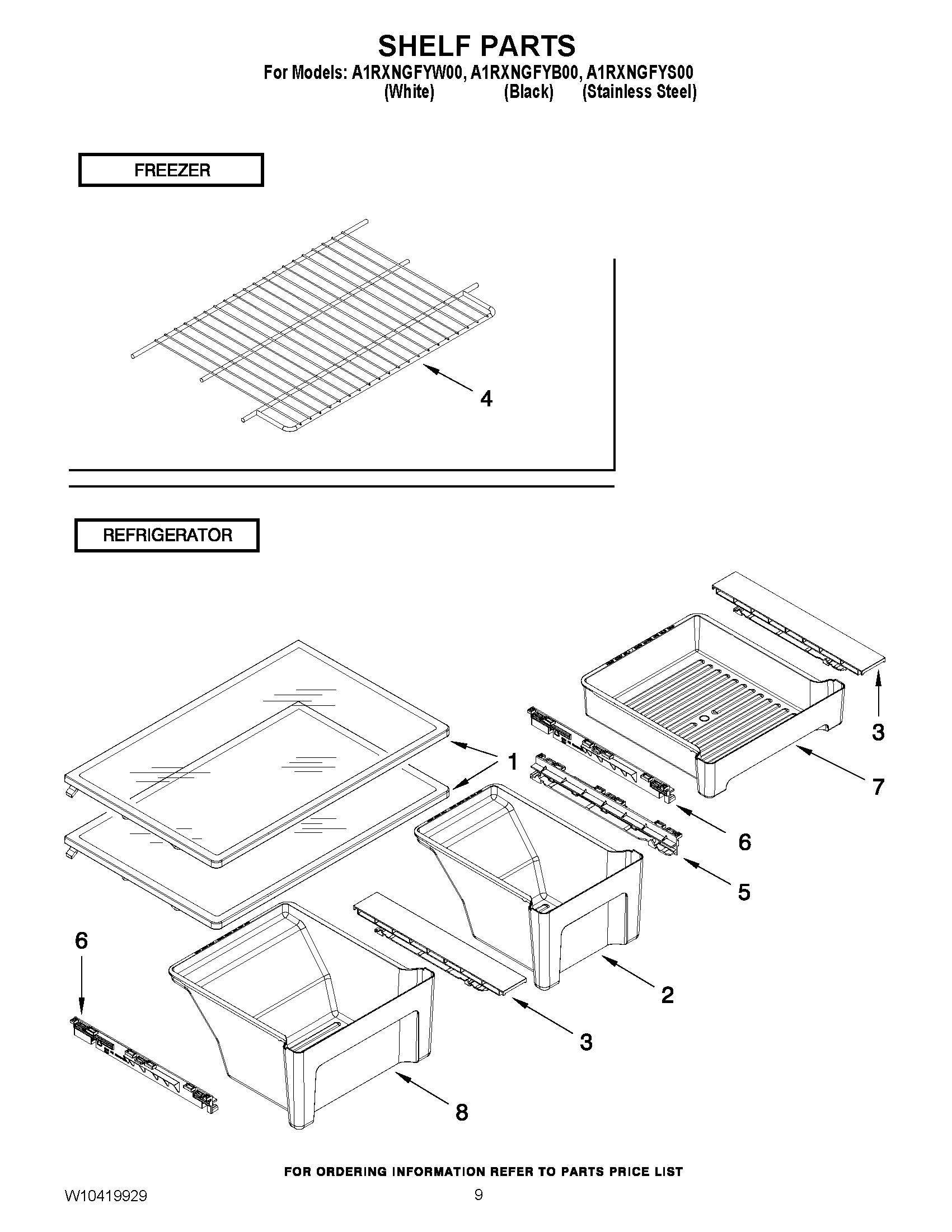 SHELF PARTS

For Models: A1RXNGFYW00, A1RXNGFYB00, A1RXNGFYS00
(White) (Black) (Stainless Steel)

FREEZER

4

REFRIGERATOR

1
3
7
6
5
6
2
3
8

FOR ORDERING INFORMATION REFER TO PARTS PRICE LIST

W10419929

9