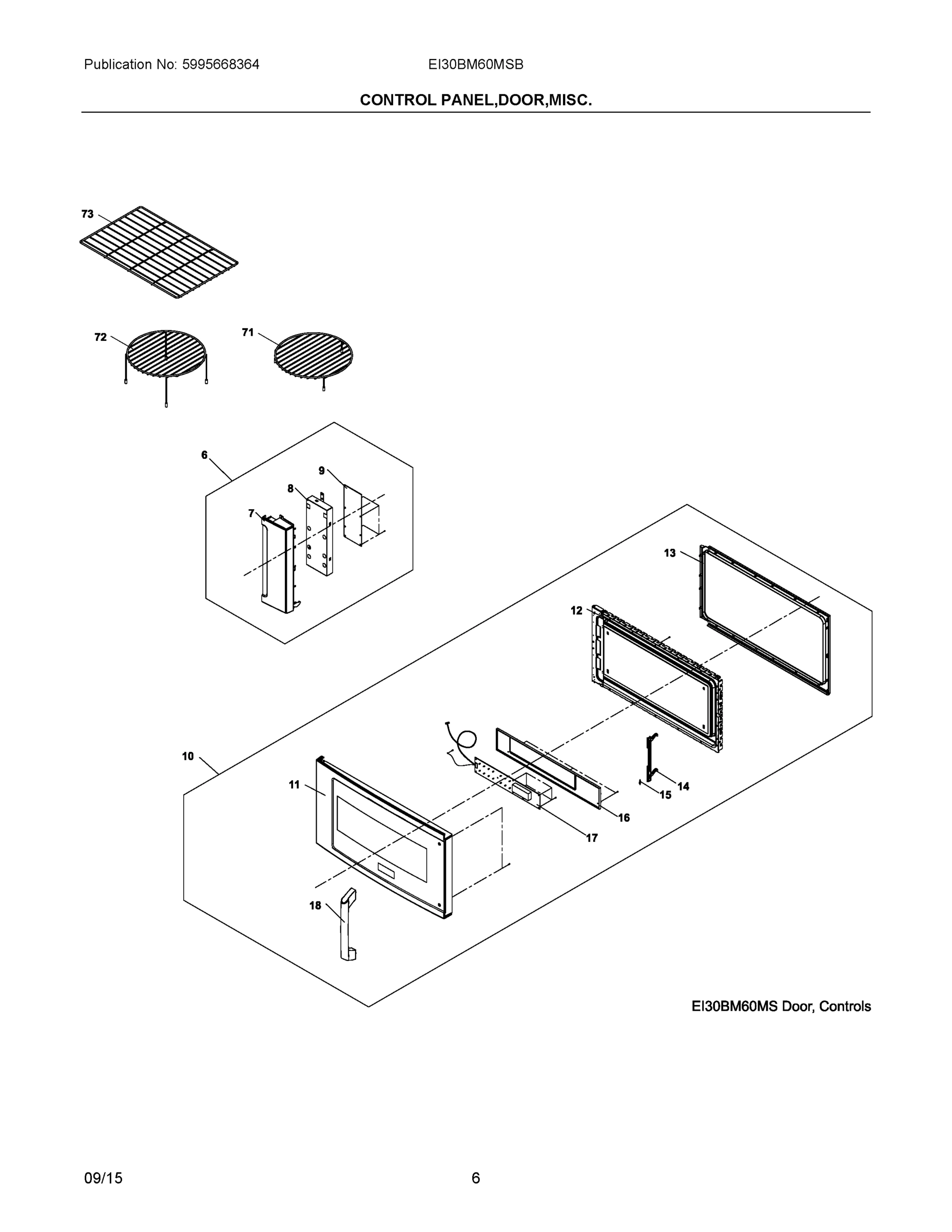 Publication No: 5995668364
EI30BM60MSB

CONTROL PANEL,DOOR,MISC.

73
72
71
6
9
8
7
13
12
10
11
14
15
16
17
18

EI30BM60MS Door, Controls

09/15
6