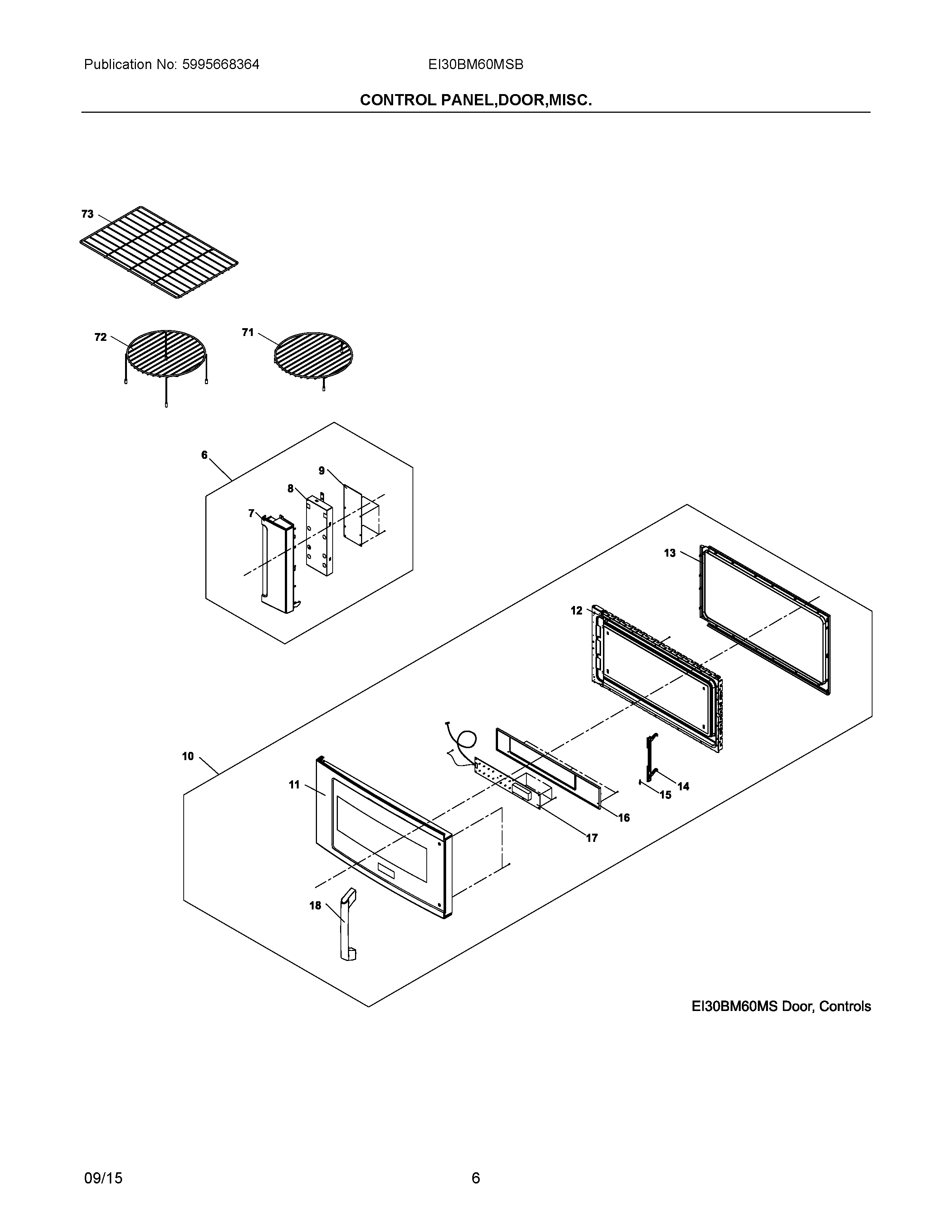 Publication No: 5995668364

EI30BM60MSB

CONTROL PANEL,DOOR,MISC.

73

72

71

6

9

8

7

13

12

10

11

14

15

16

17

18

EI30BM60MS Door, Controls

09/15

6