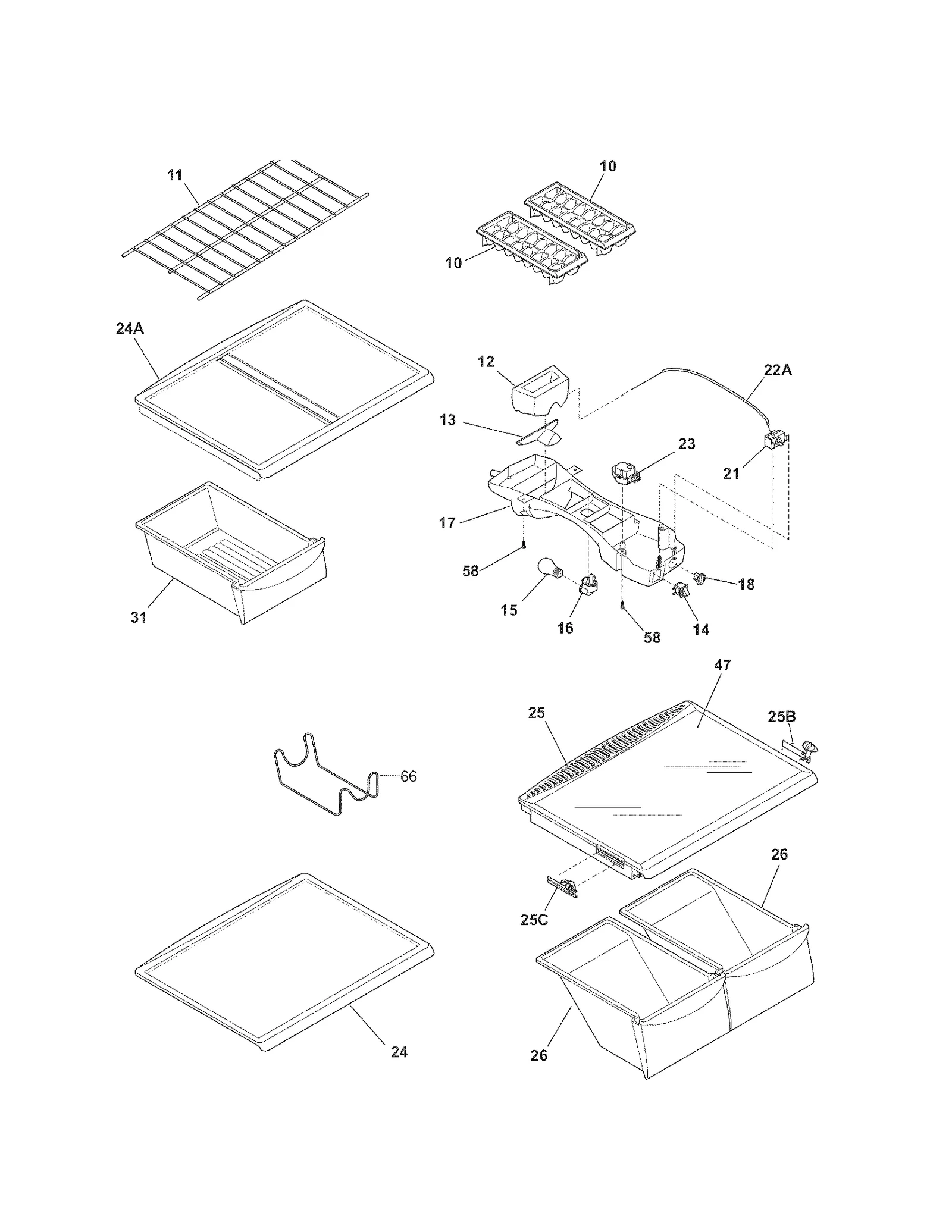 11
10
10
24A
12
22A
13
23
21
17
58
18
15
16
58
14
31
47
25
25B
66
26
25C
24
26