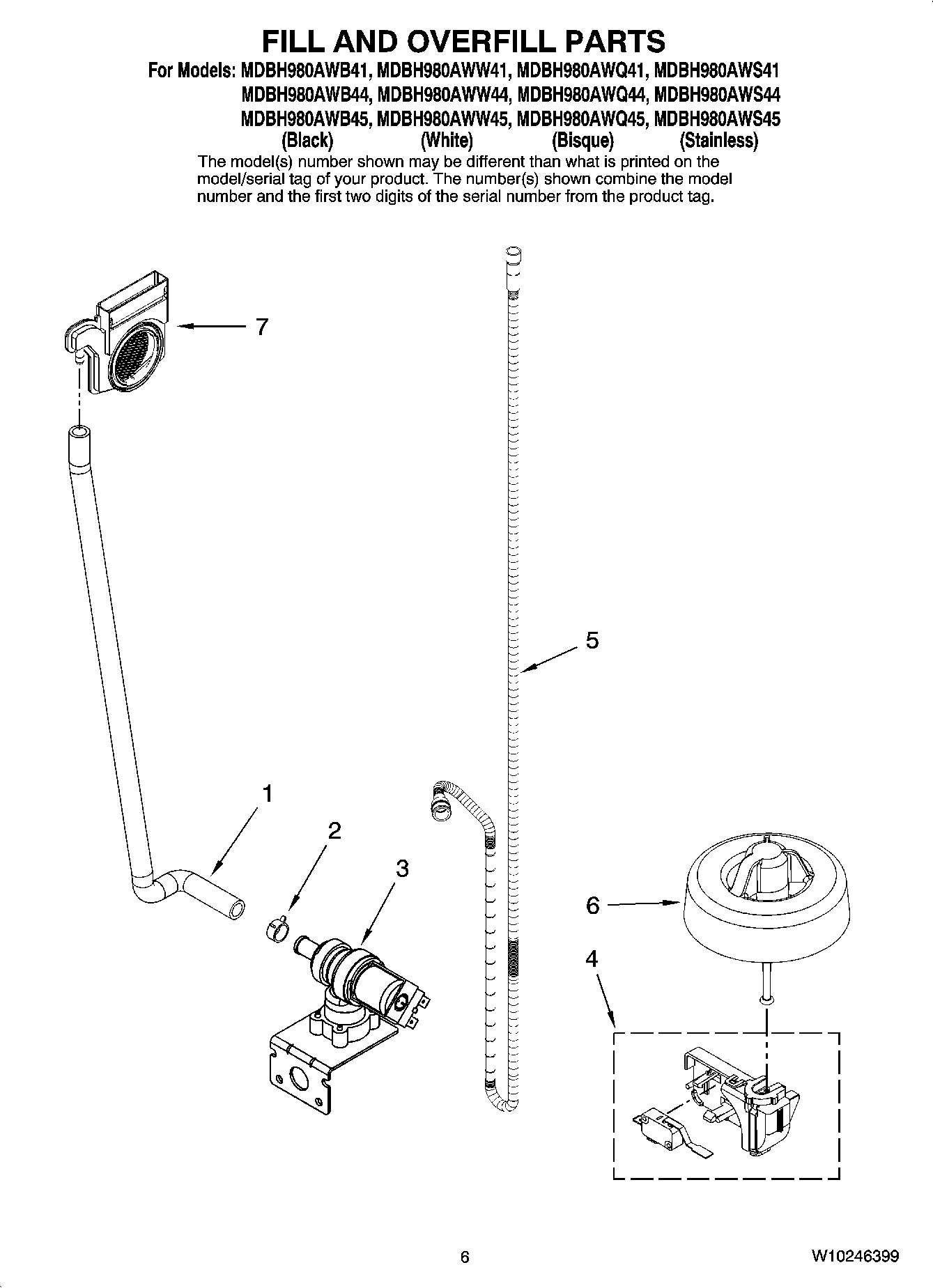 FILL AND OVERFILL PARTS

For Models: MDBH980AWB41, MDBH980AWW41, MDBH980AWQ41, MDBH980AWS41
MDBH980AWB44, MDBH980AWW44, MDBH980AWQ44, MDBH980AWS44
MDBH980AWB45, MDBH980AWW45, MDBH980AWQ45, MDBH980AWS45
(Black) (White) (Bisque) (Stainless)

The model(s) number shown may be different than what is printed on the model/serial tag of your product. The number(s) shown combine the model number and the first two digits of the serial number from the product tag.

7

5

1

2

3

6

4

6

W10246399