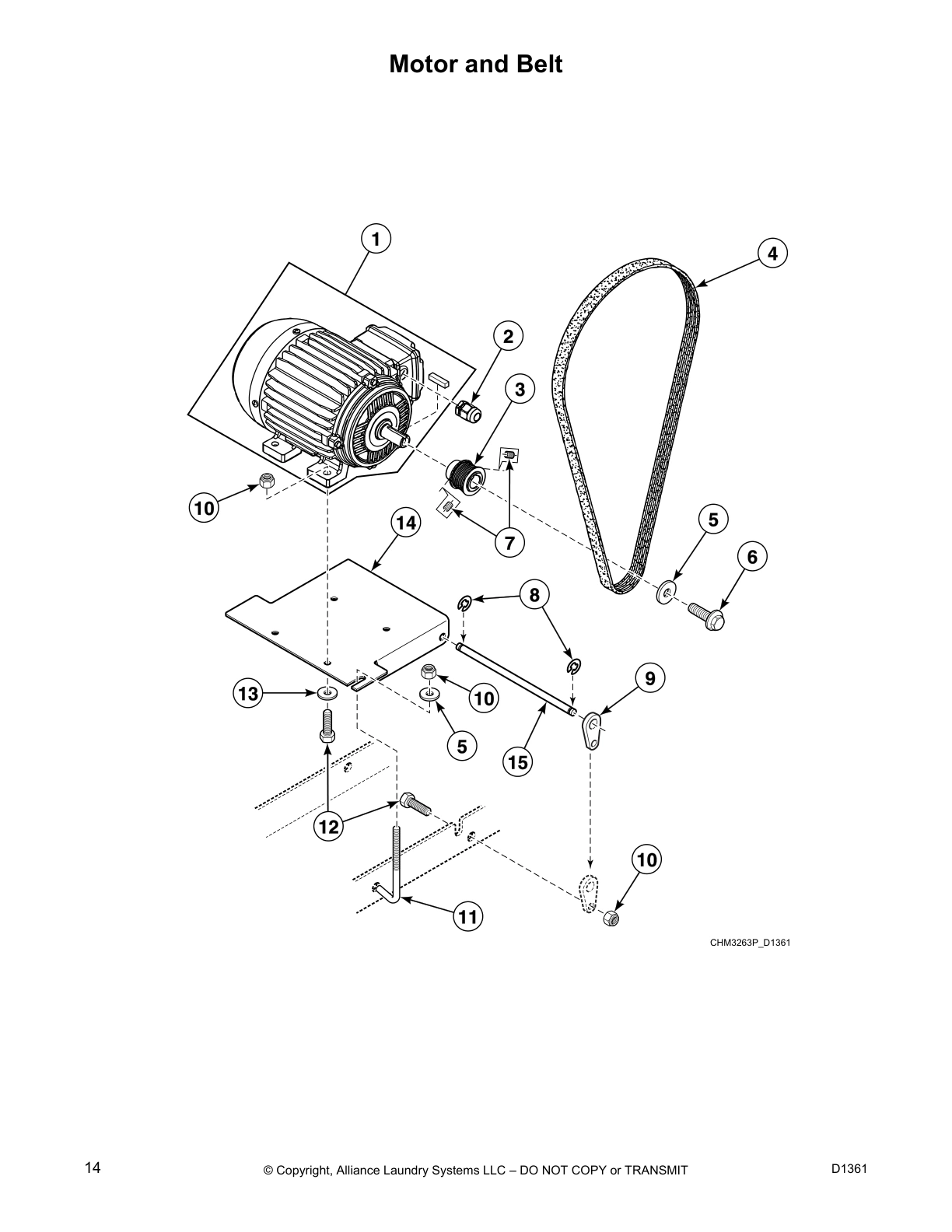 Motor and Belt

1
4
2
3
10
14
7
5
6
8
13
10
9
5
15
12
10
11

CHM3263P_D1361

14 © Copyright, Alliance Laundry Systems LLC – DO NOT COPY or TRANSMIT D1361