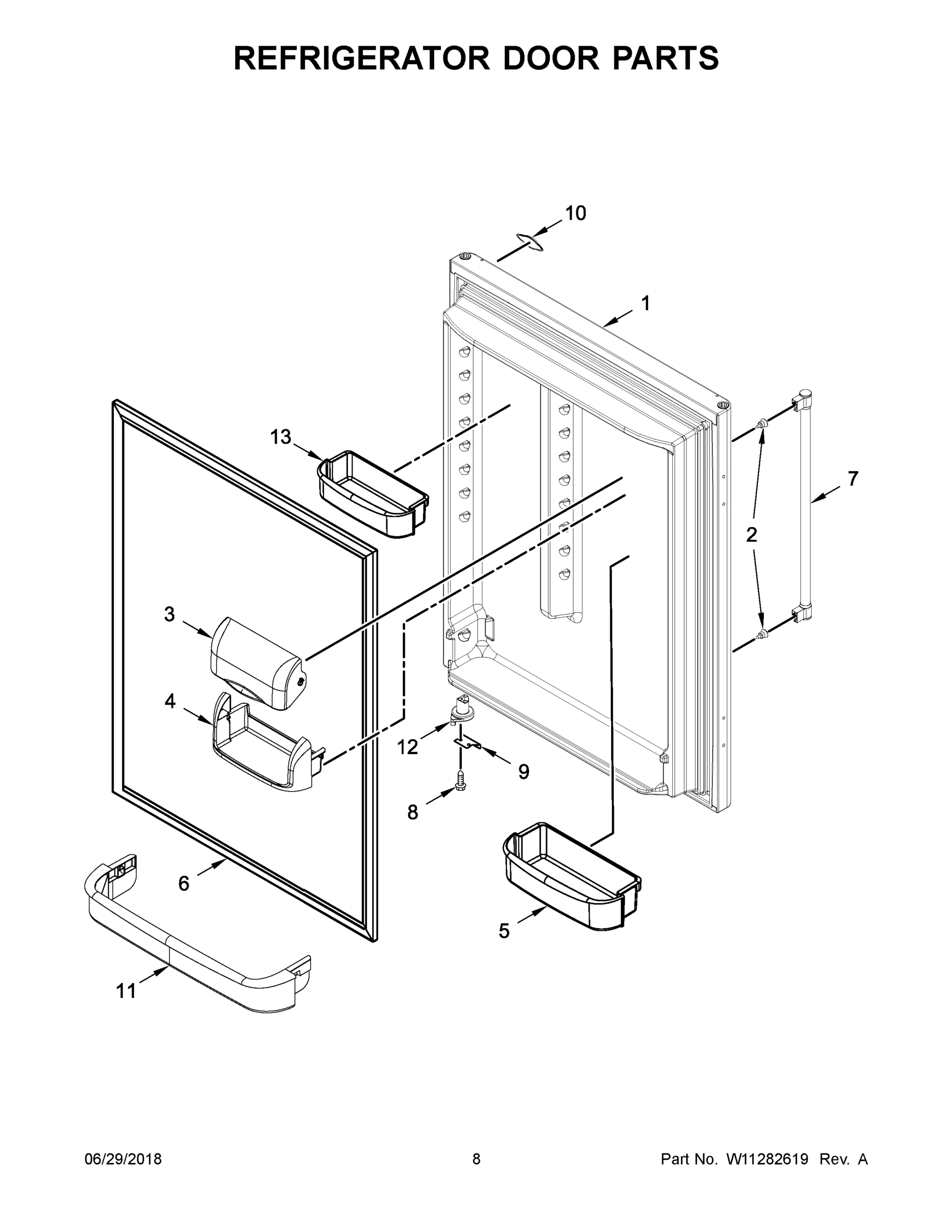 REFRIGERATOR DOOR PARTS

10

1

13

7

2

3

4

12

9

8

6

5

11

06/29/2018

8

Part No. W11282619 Rev. A