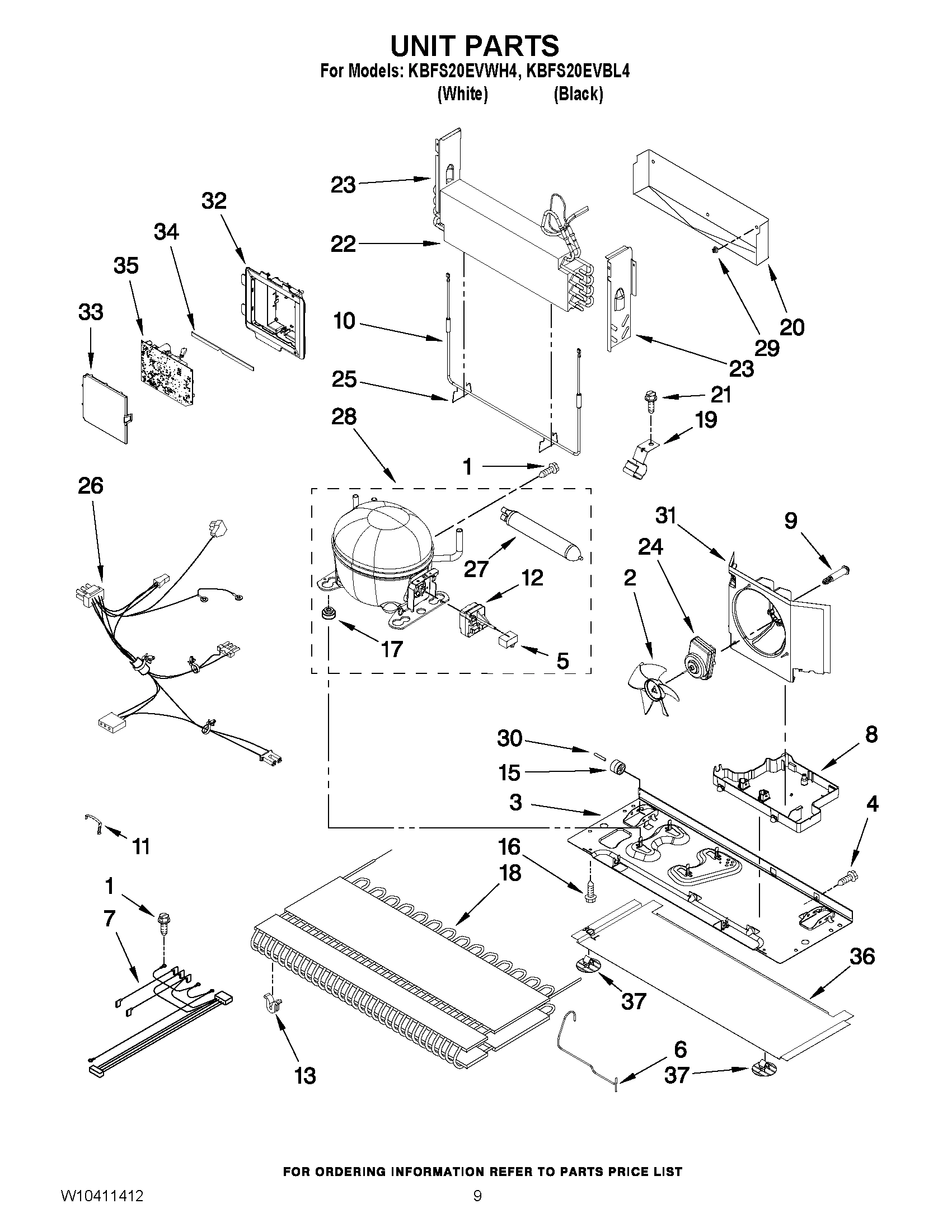 UNIT PARTS
For Models: KBFS20EVWH4, KBFS20EVBL4
(White) (Black)

23
32
34
22
35
33
10
20
29
23
25
21
28
19
1
26
31
9
24
2
27
12
17
5
30
8
15
3
4
11
16
18
1
7
36
37
13
6
37

FOR ORDERING INFORMATION REFER TO PARTS PRICE LIST
W10411412
9