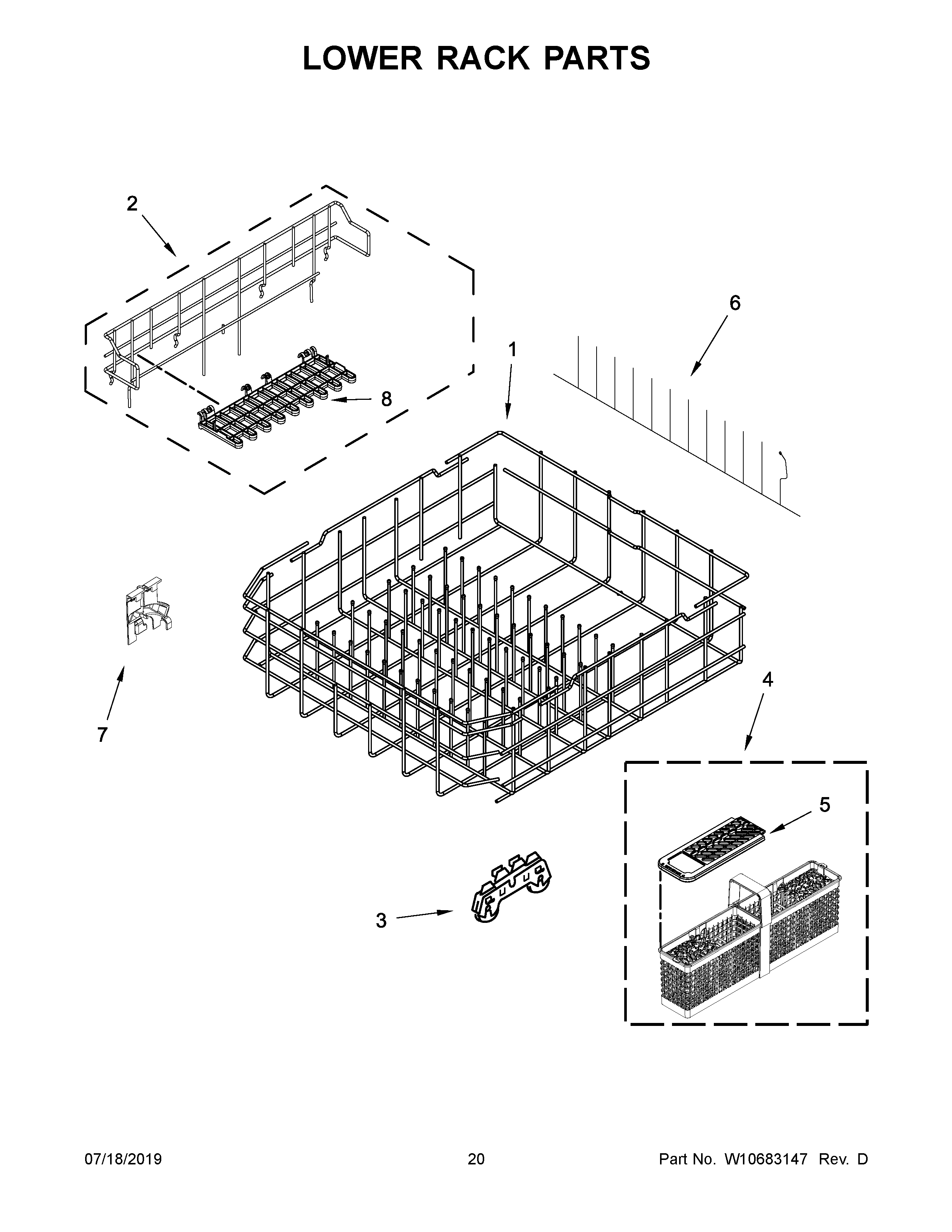 LOWER RACK PARTS

2

6

1

8

7

4

5

3

07/18/2019 20 Part No. W10683147 Rev. D