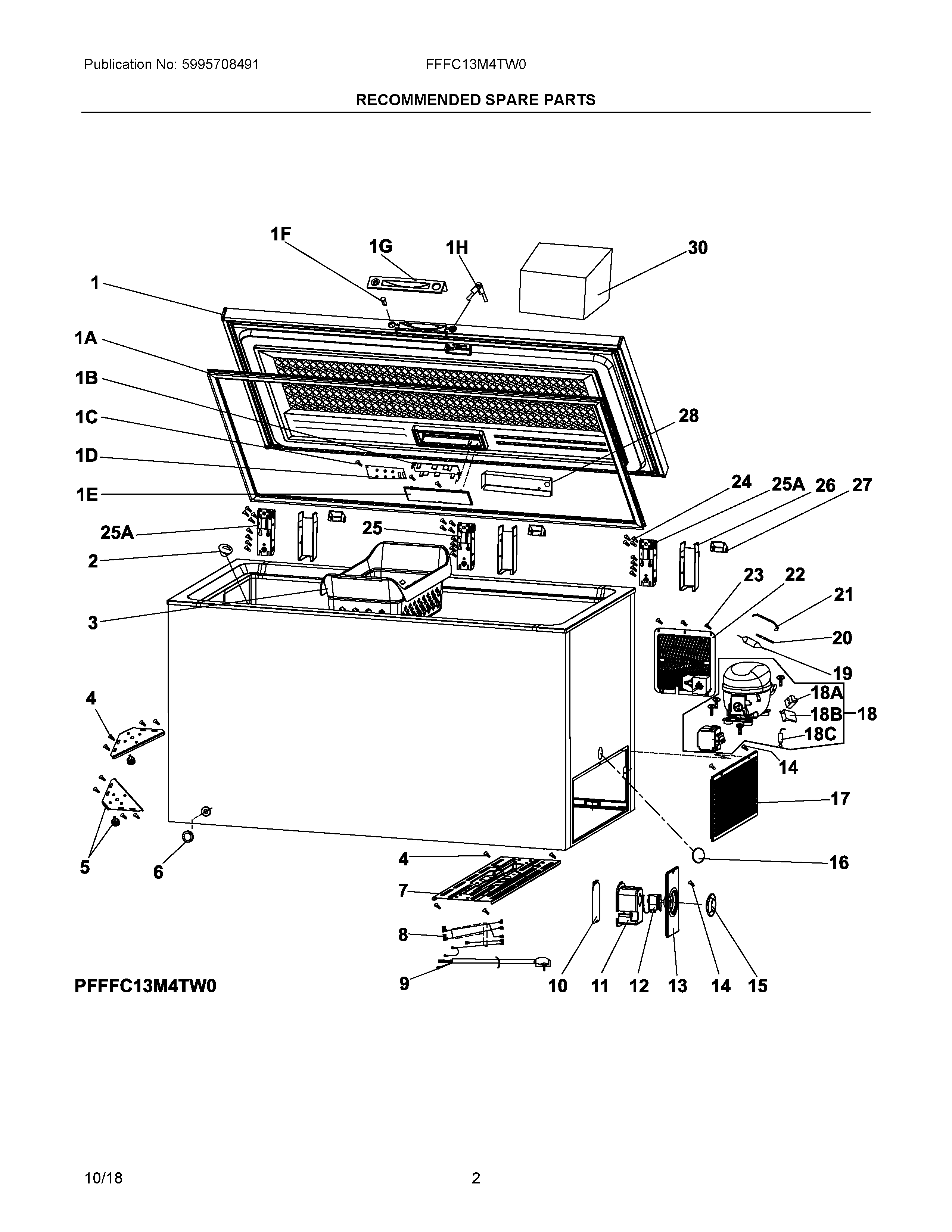 Publication No: 5995708491 FFFC13M4TW0

RECOMMENDED SPARE PARTS

1F
1G
1H
30
1
1A
1B
1C
1D
1E
28
24
25A
26
27
25A
25
2
3
23
22
21
20
19
18A
18B
18
18C
14
17
16
4
5
6
4
7
8
9
10
11
12
13
14
15

PFFFC13M4TW0

10/18 2