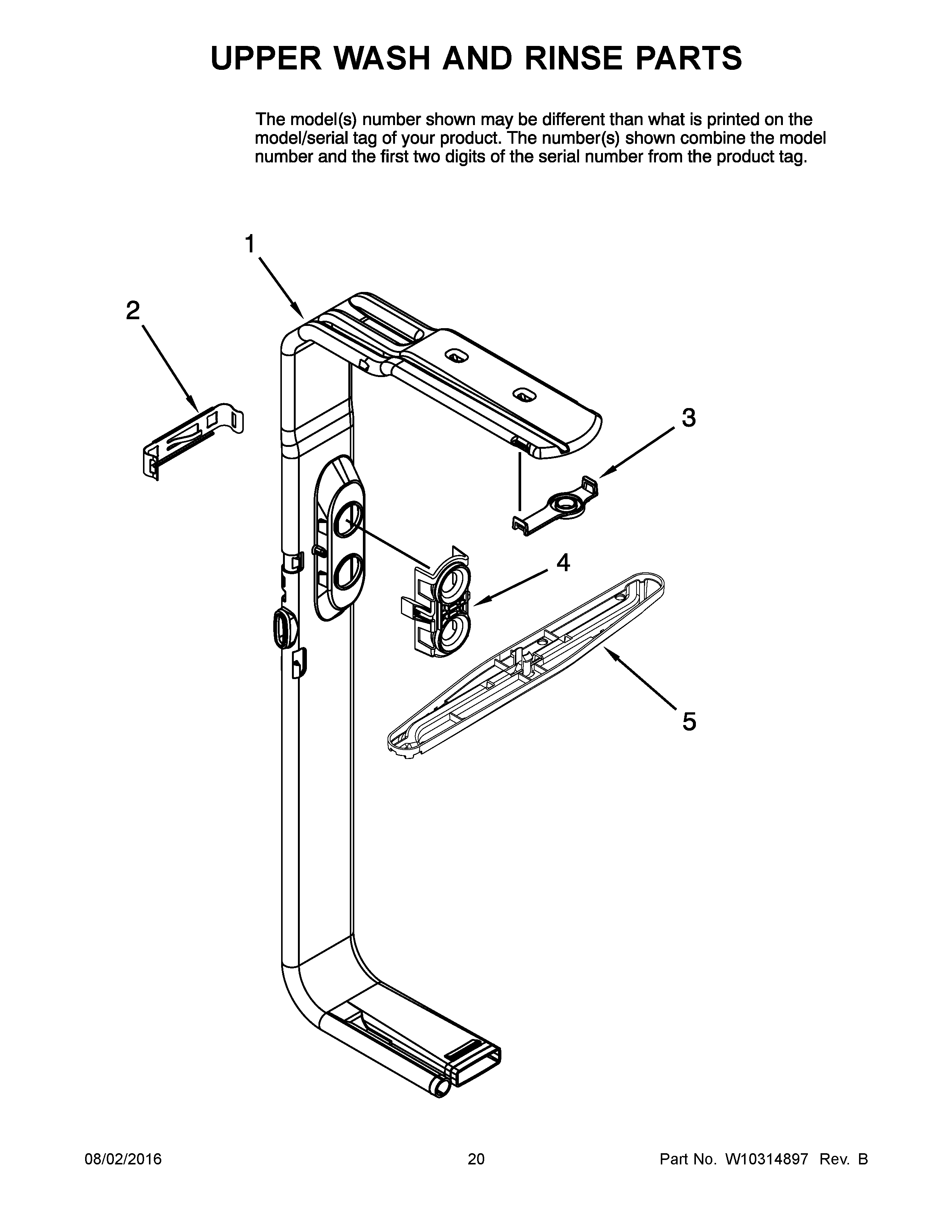 UPPER WASH AND RINSE PARTS

The model(s) number shown may be different than what is printed on the model/serial tag of your product. The number(s) shown combine the model number and the first two digits of the serial number from the product tag.

1

2

3

4

5

08/02/2016

20

Part No. W10314897 Rev. B