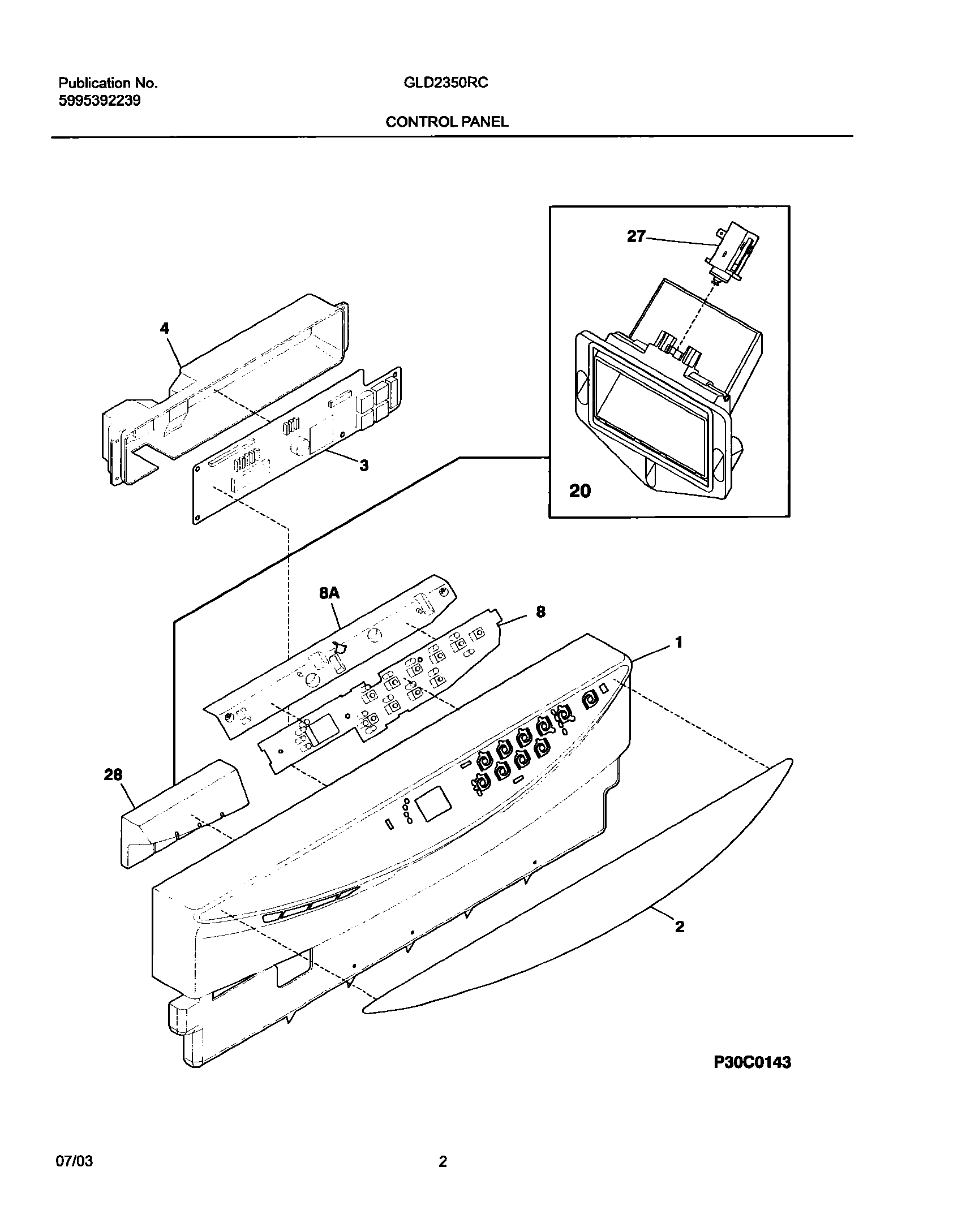 Publication No.
5995392239

GLD2350RC

CONTROL PANEL

27

4

3

20

8A

8

1

28

2

P30C0143

07/03

2