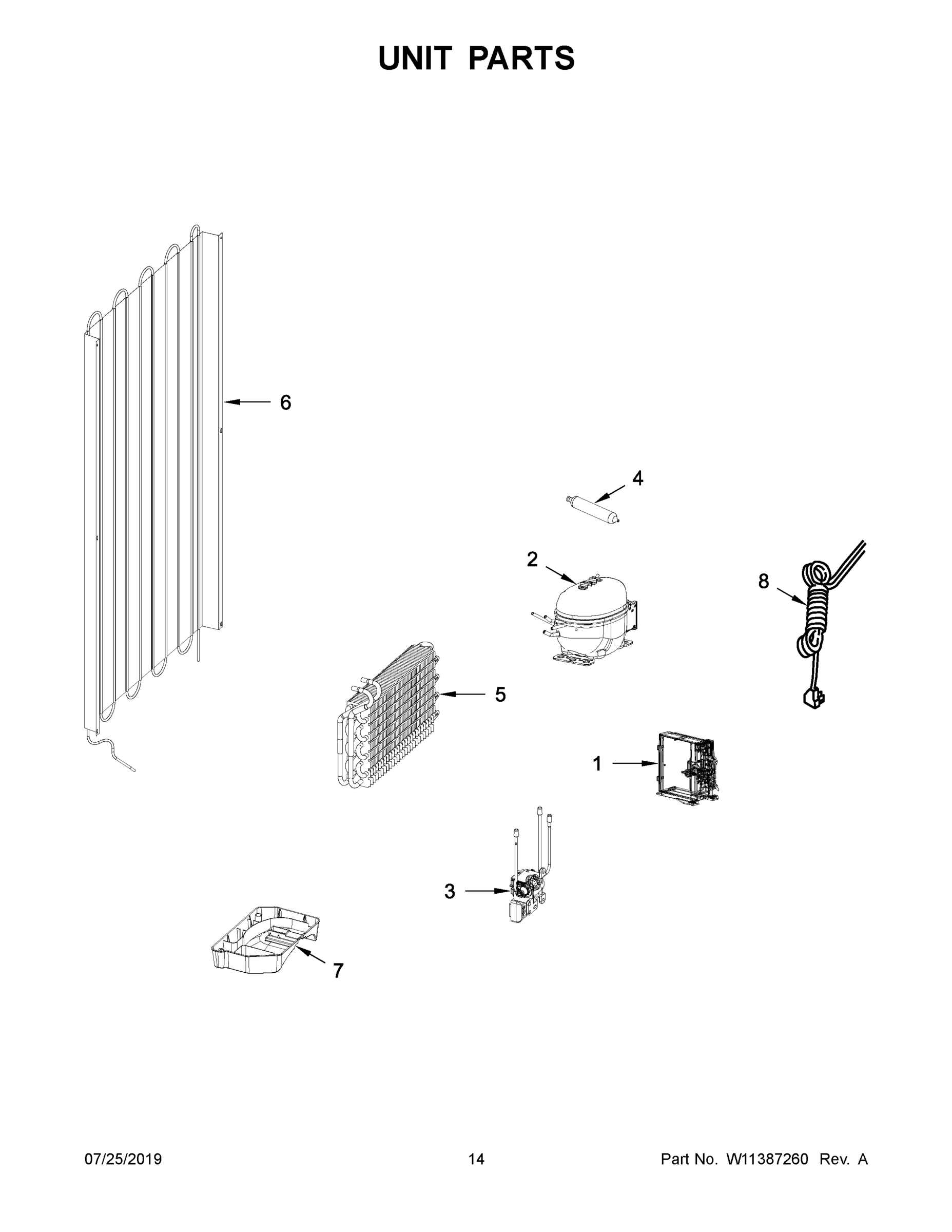 UNIT PARTS

6

4

2

8

5

1

3

7

07/25/2019

14

Part No. W11387260 Rev. A