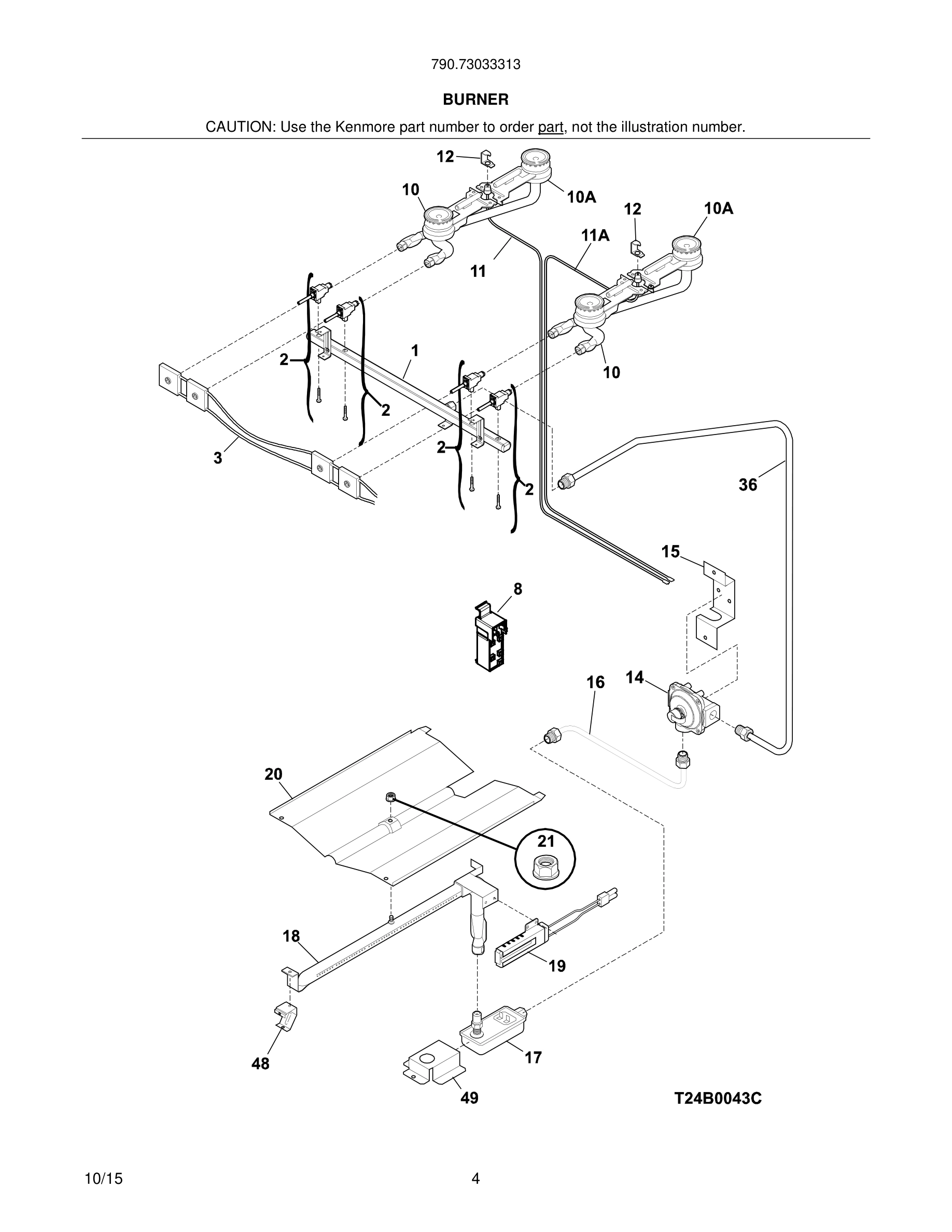 790.73033313

BURNER

CAUTION: Use the Kenmore part number to order part, not the illustration number.

12
10
10A
12
10A
11A
11
2
1
10
2
2
3
2
36
15
8
16
14
20
21
18
19
48
17
49
T24B0043C

10/15

4