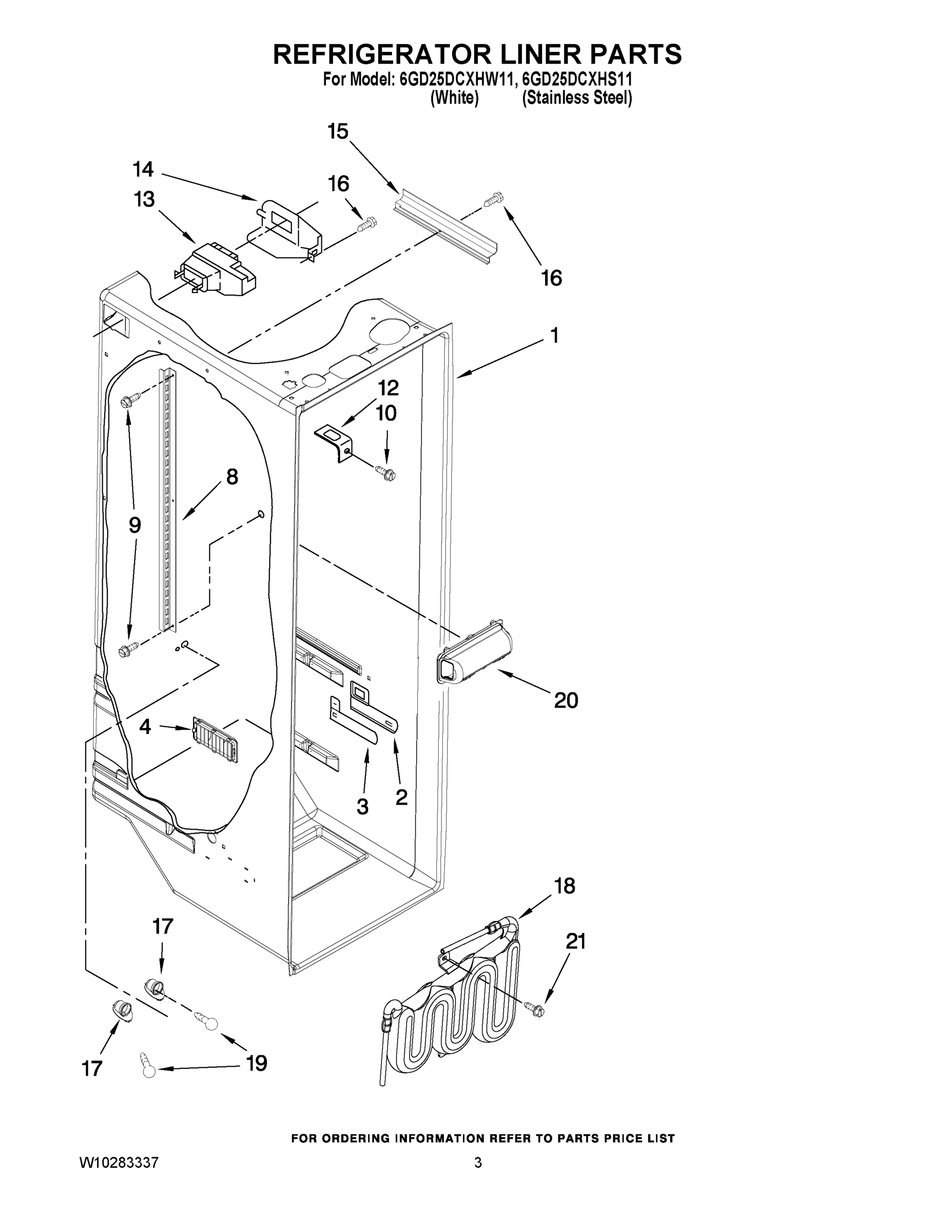 REFRIGERATOR LINER PARTS

For Model: 6GD25DCXHW11, 6GD25DCXHS11
(White) (Stainless Steel)

15
14
16
13
16
1
12
10
8
9
20
4
3
2
18
17
21
17
19

FOR ORDERING INFORMATION REFER TO PARTS PRICE LIST

W10283337
3