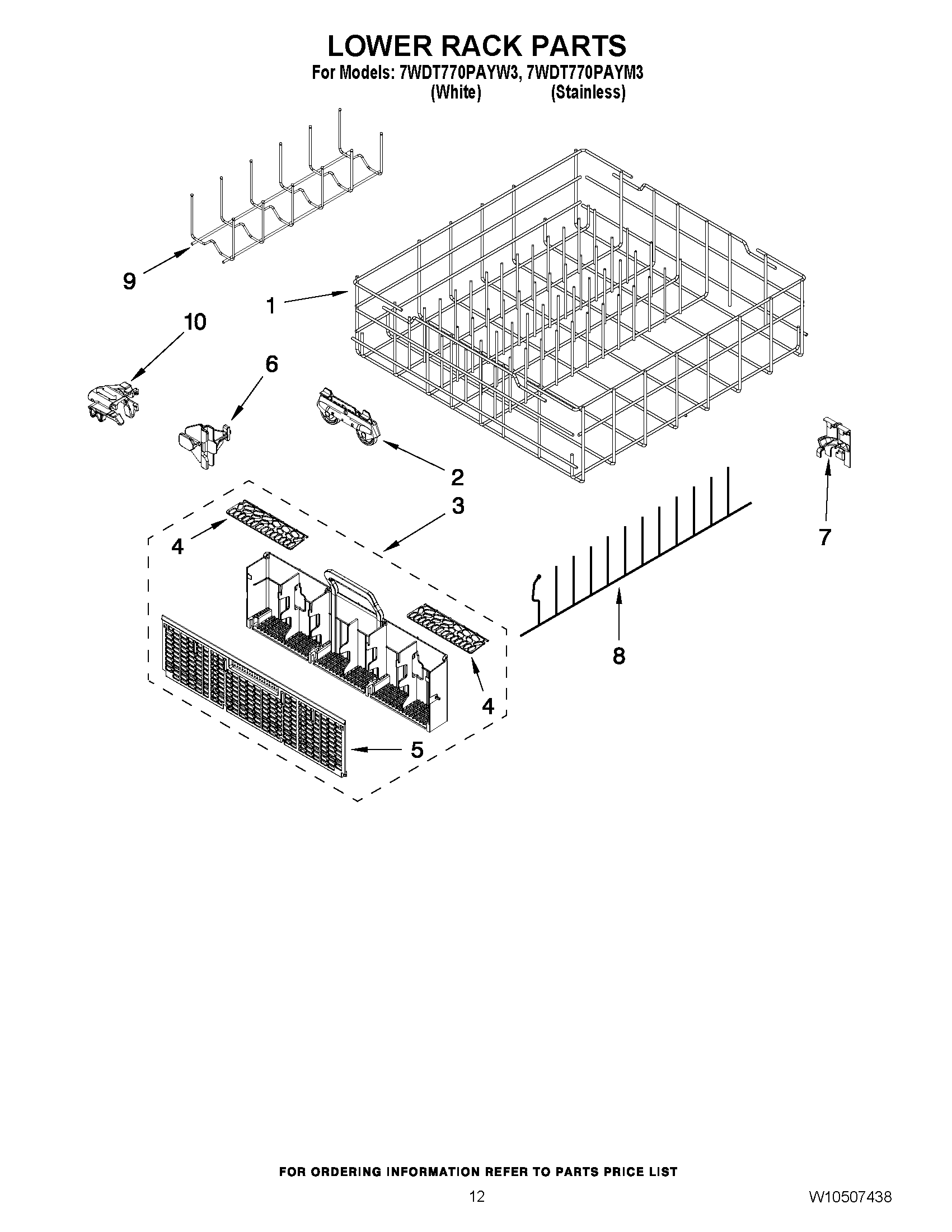 LOWER RACK PARTS
For Models: 7WDT770PAYW3, 7WDT770PAYM3
(White) (Stainless)

9
1
10
6
2
3
4
7
8
4
5

FOR ORDERING INFORMATION REFER TO PARTS PRICE LIST
12
W10507438