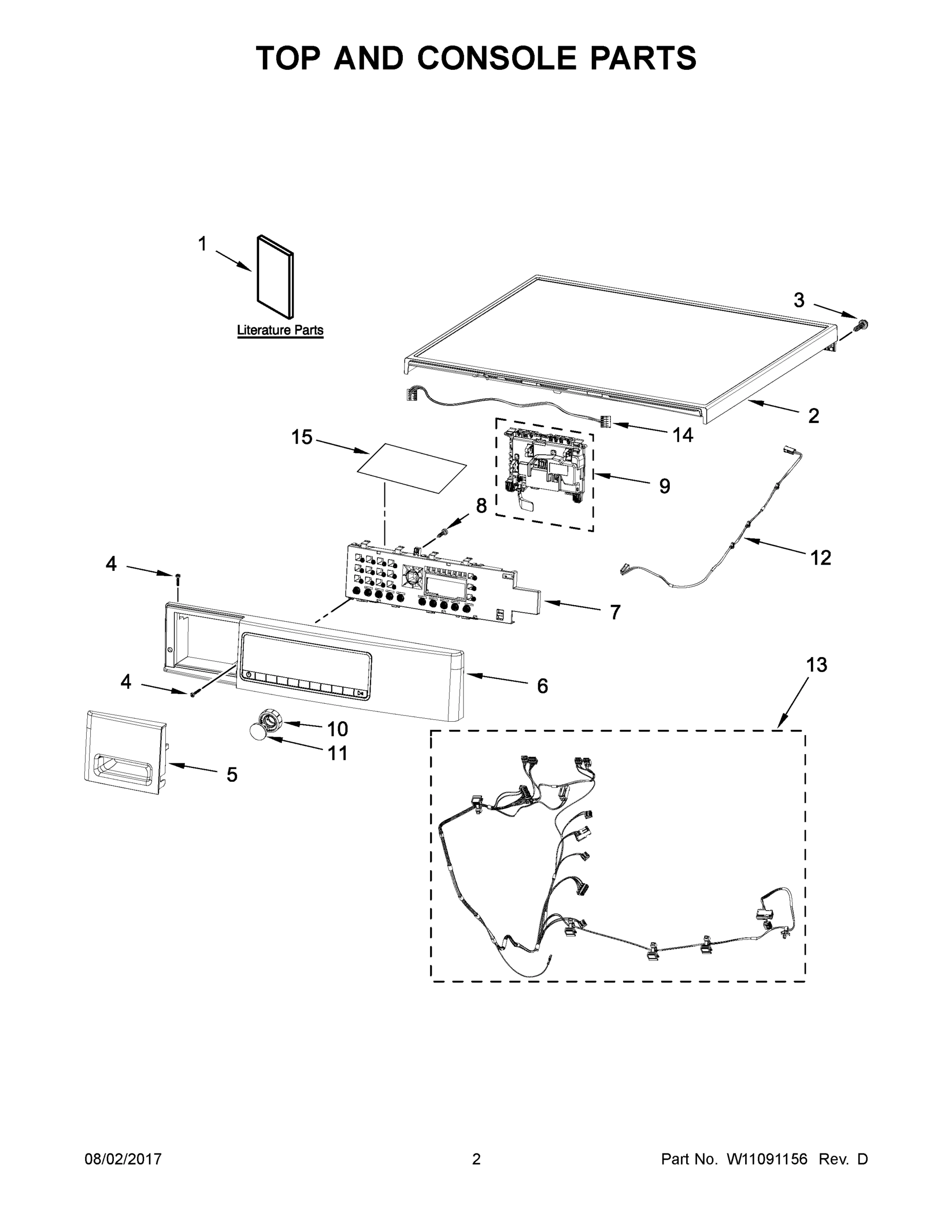 TOP AND CONSOLE PARTS

1

Literature Parts

3

2

14

15

9

8

12

4

7

4

6

13

10

11

5

08/02/2017

2

Part No. W11091156 Rev. D