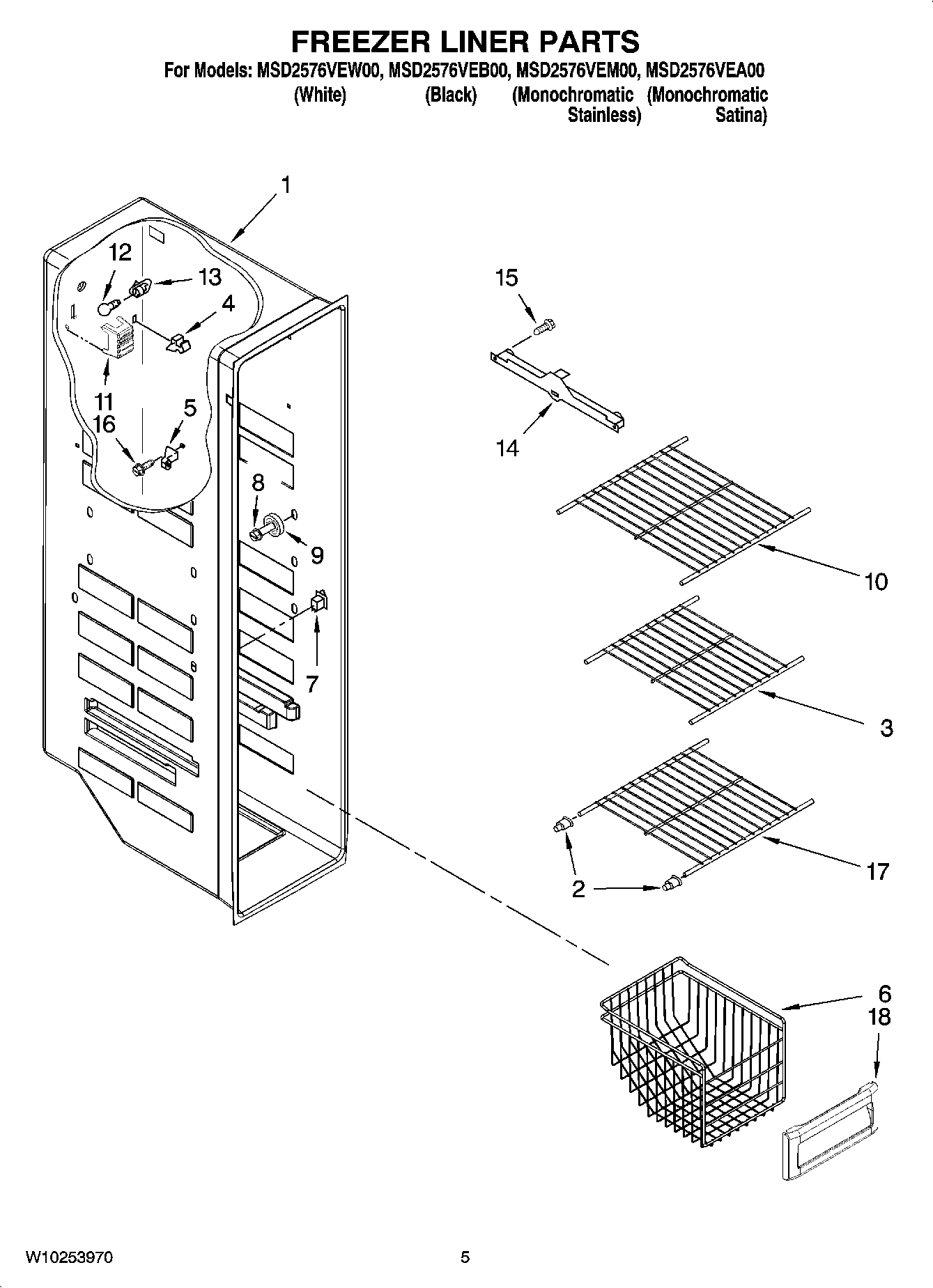 FREEZER LINER PARTS

For Models: MSD2576VEW00, MSD2576VEB00, MSD2576VEM00, MSD2576VEA00
(White) (Black) (Monochromatic Stainless) (Monochromatic Satina)

1
12
13
4
11
16
5
8
9
7
15
14
10
3
17
2
6
18

W10253970
5