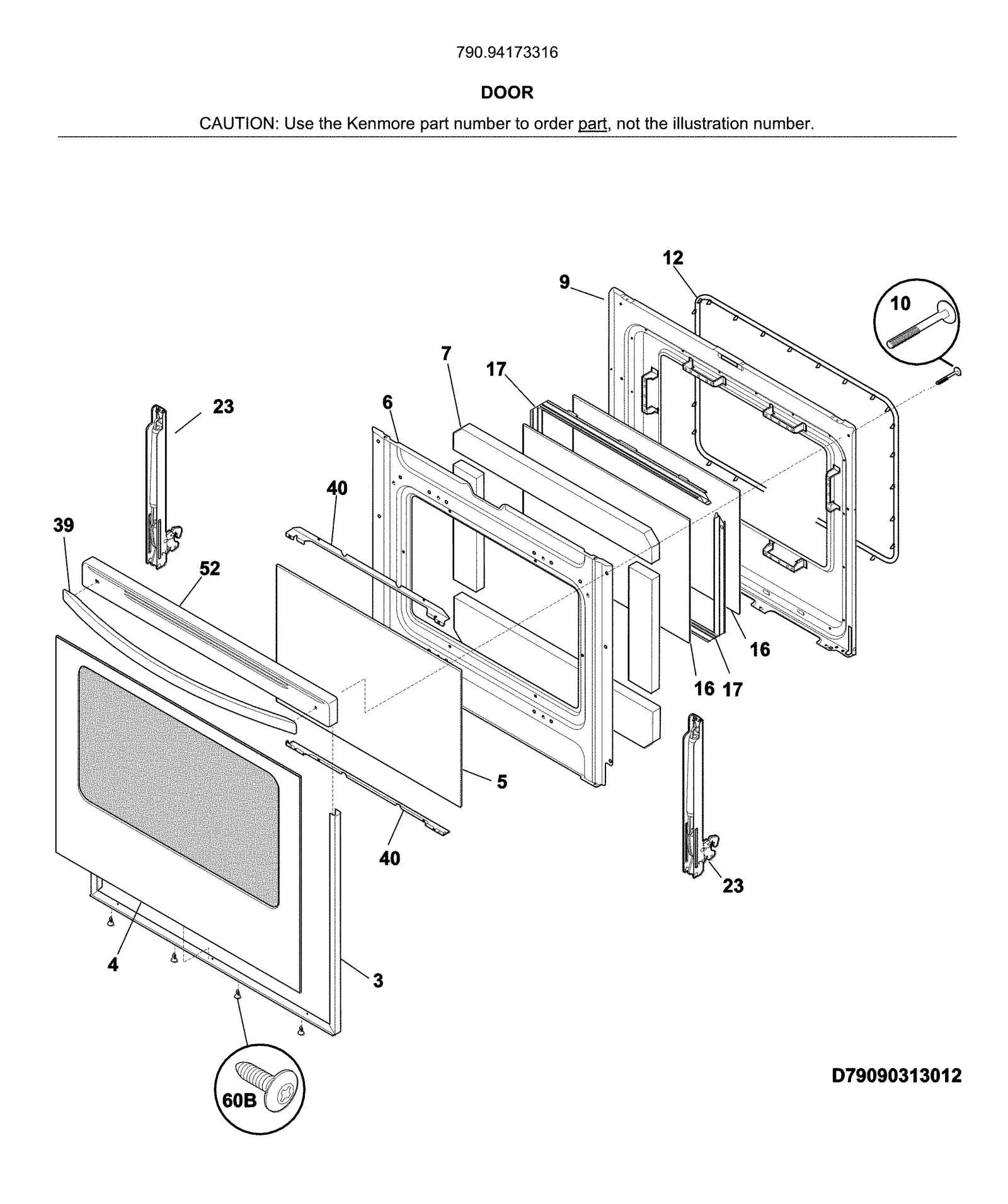 790.94173316

DOOR

CAUTION: Use the Kenmore part number to order part, not the illustration number.

12
9
10
7
17
23
6
40
39
52
16
16
17
5
40
23
4
3
60B

D79090313012