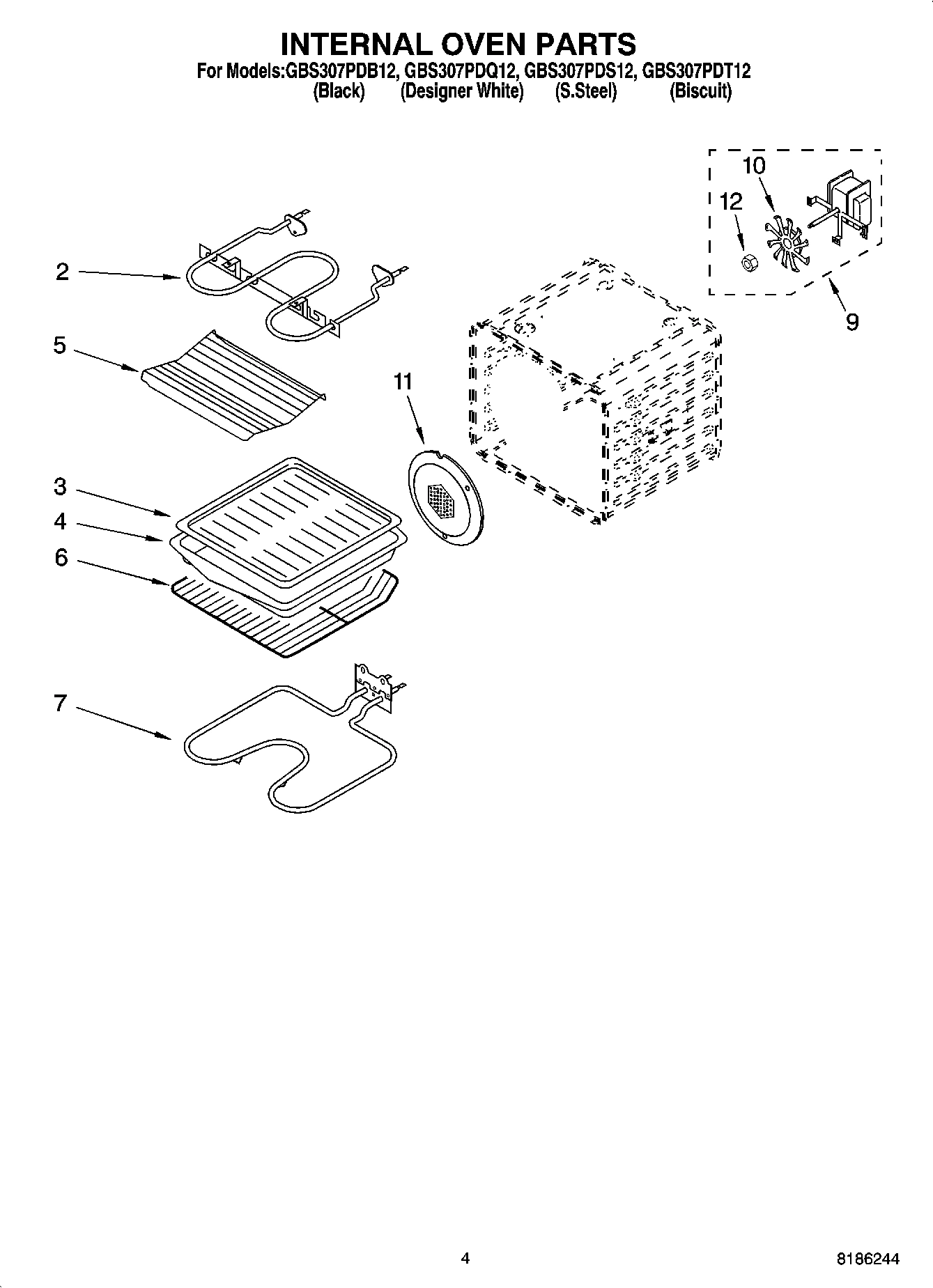 INTERNAL OVEN PARTS
For Models:GBS307PDB12, GBS307PDQ12, GBS307PDS12, GBS307PDT12
(Black) (Designer White) (S.Steel) (Biscuit)

10
12
2
9
5
11
3
4
6
7

4
8186244