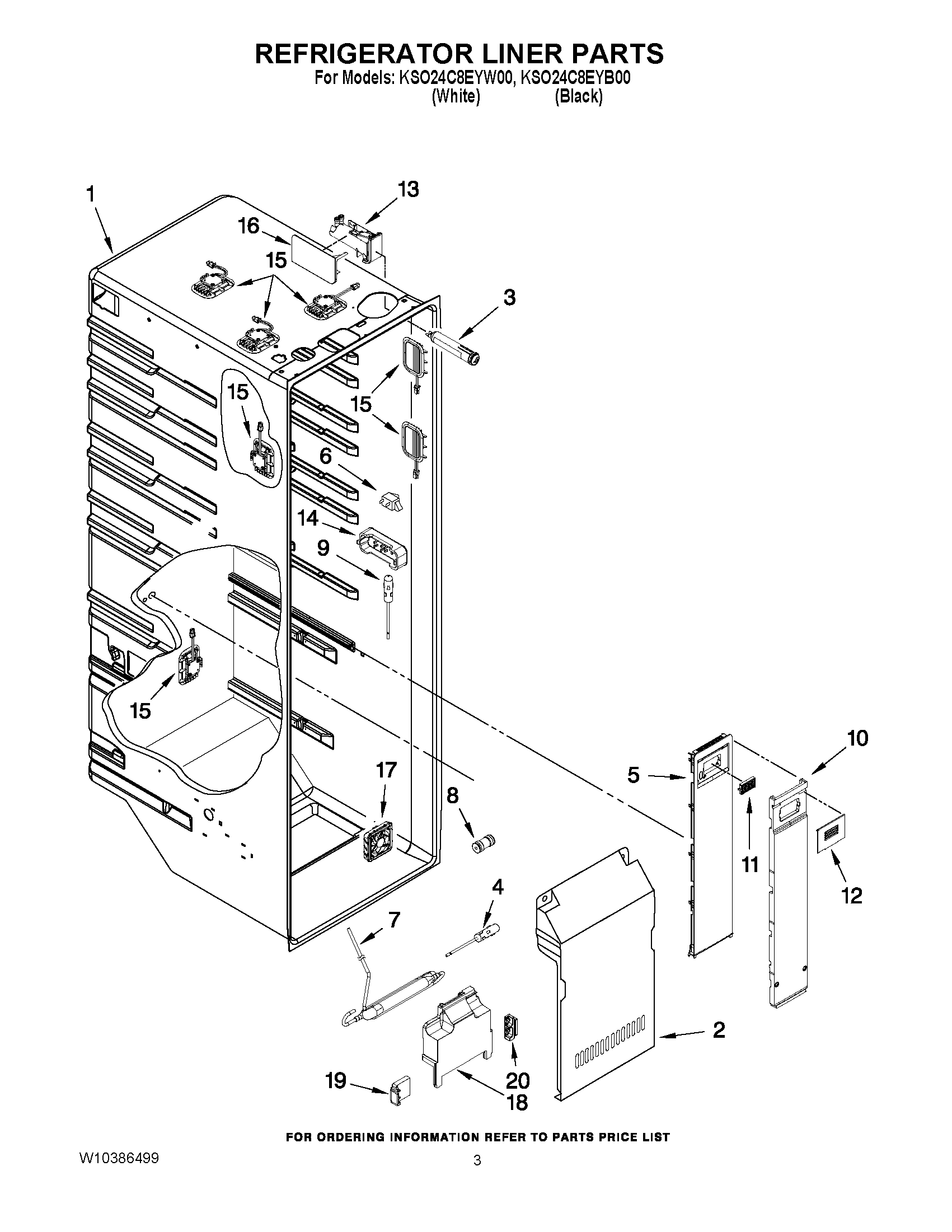 REFRIGERATOR LINER PARTS

For Models: KSO24C8EYW00, KSO24C8EYB00
(White) (Black)

1
13
16
15
3
15
15
6
14
9
15
17
8
5
10
11
12
4
7
2
19
20
18

FOR ORDERING INFORMATION REFER TO PARTS PRICE LIST

W10386499

3