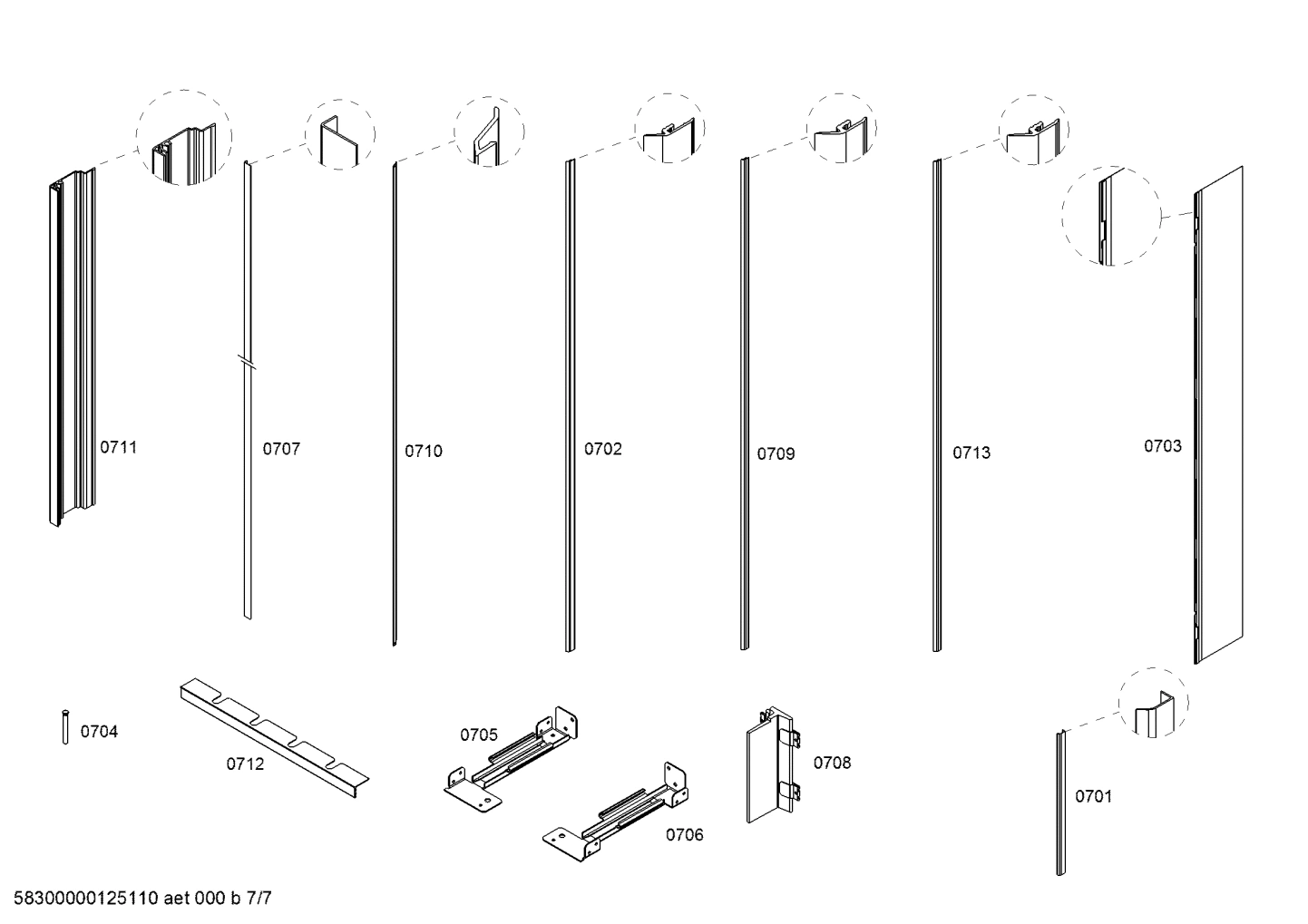 0711
0707
0710
0702
0709
0713
0703
0704
0712
0705
0706
0708
0701
58300000125110 aet 000 b 7/7