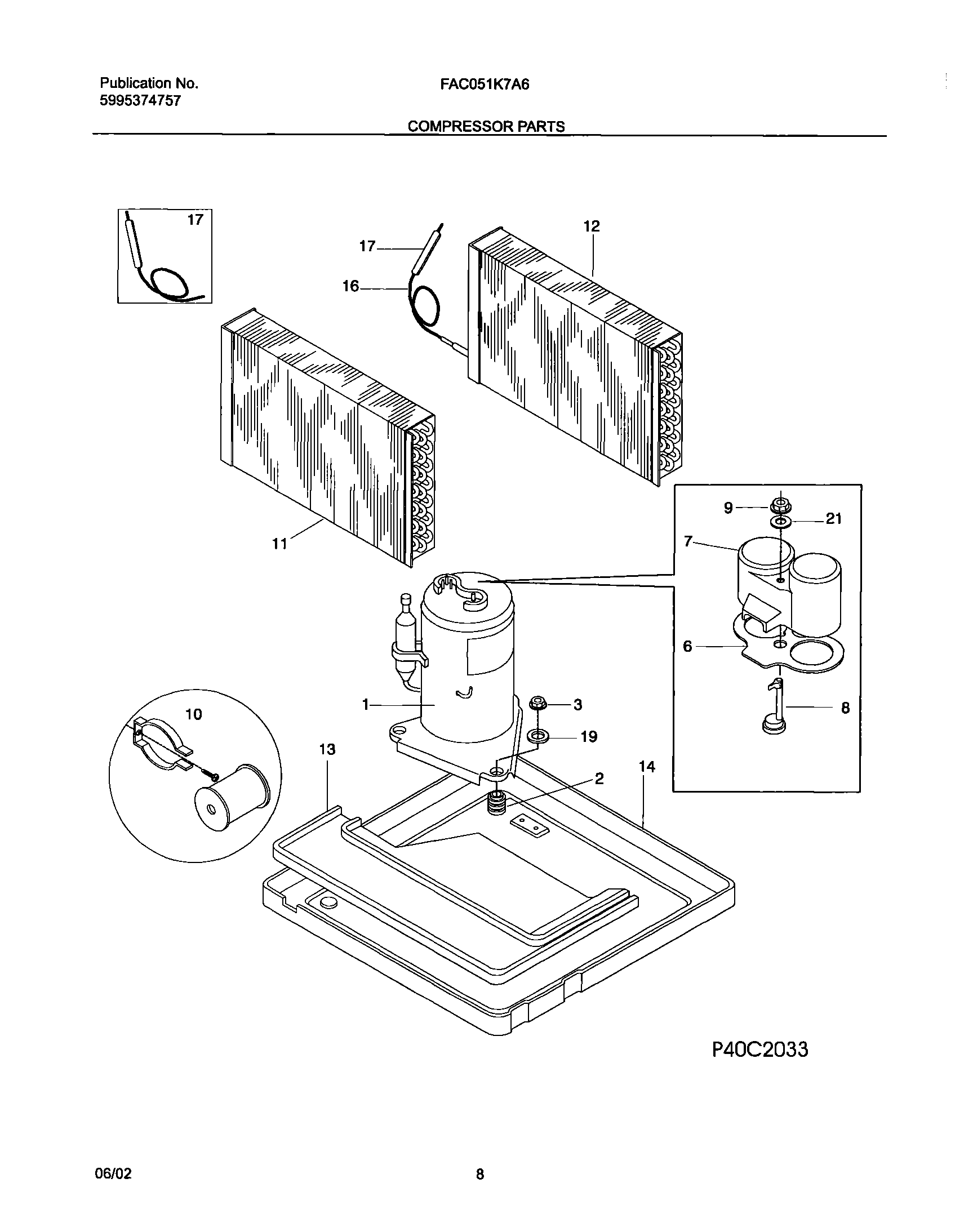 Publication No.
5995374757

FAC051K7A6

COMPRESSOR PARTS

17

17

16

12

11

9

21

7

6

8

1

3

19

10

13

2

14

P40C2033

06/02

8