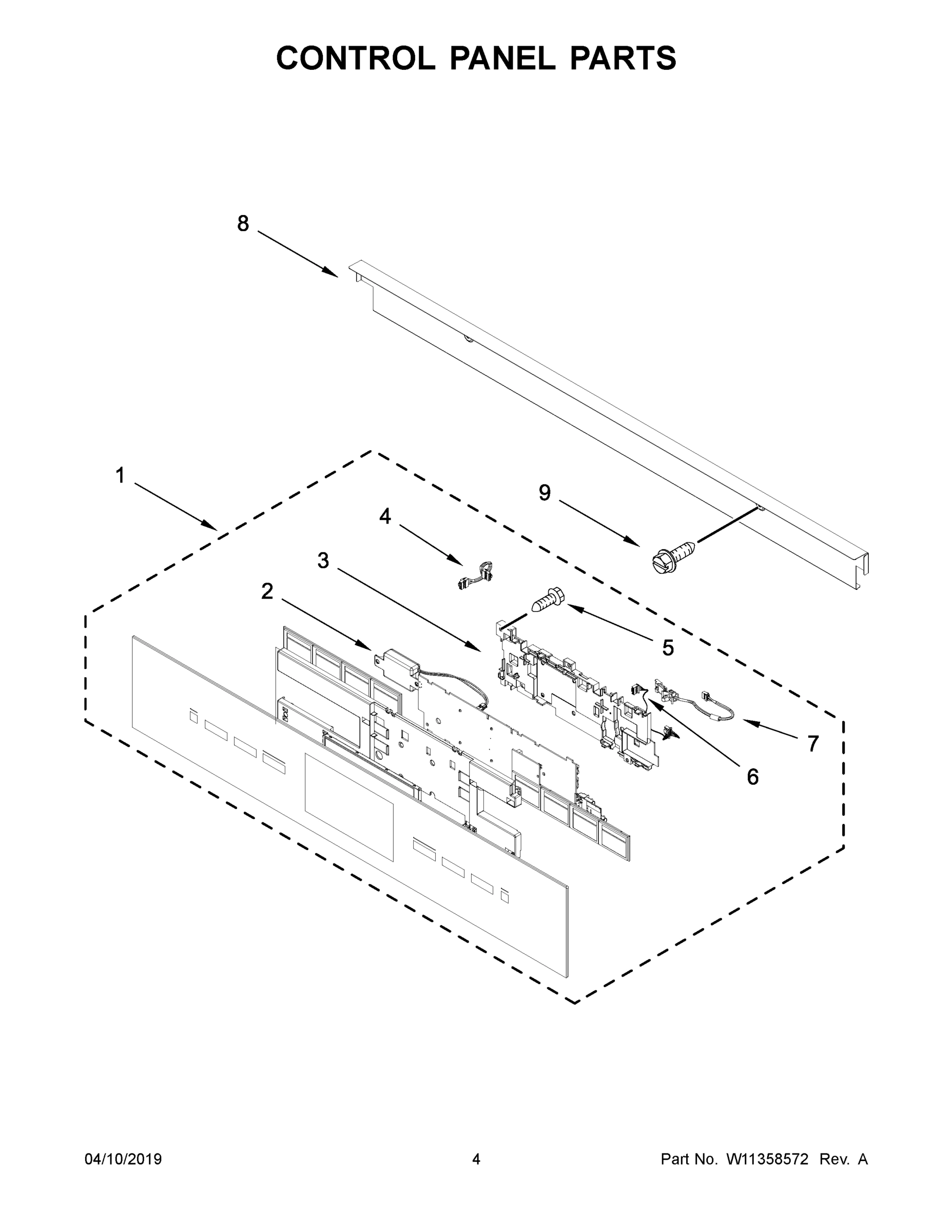 CONTROL PANEL PARTS

8

1

9

4

3

2

5

7

6

04/10/2019

4

Part No. W11358572 Rev. A