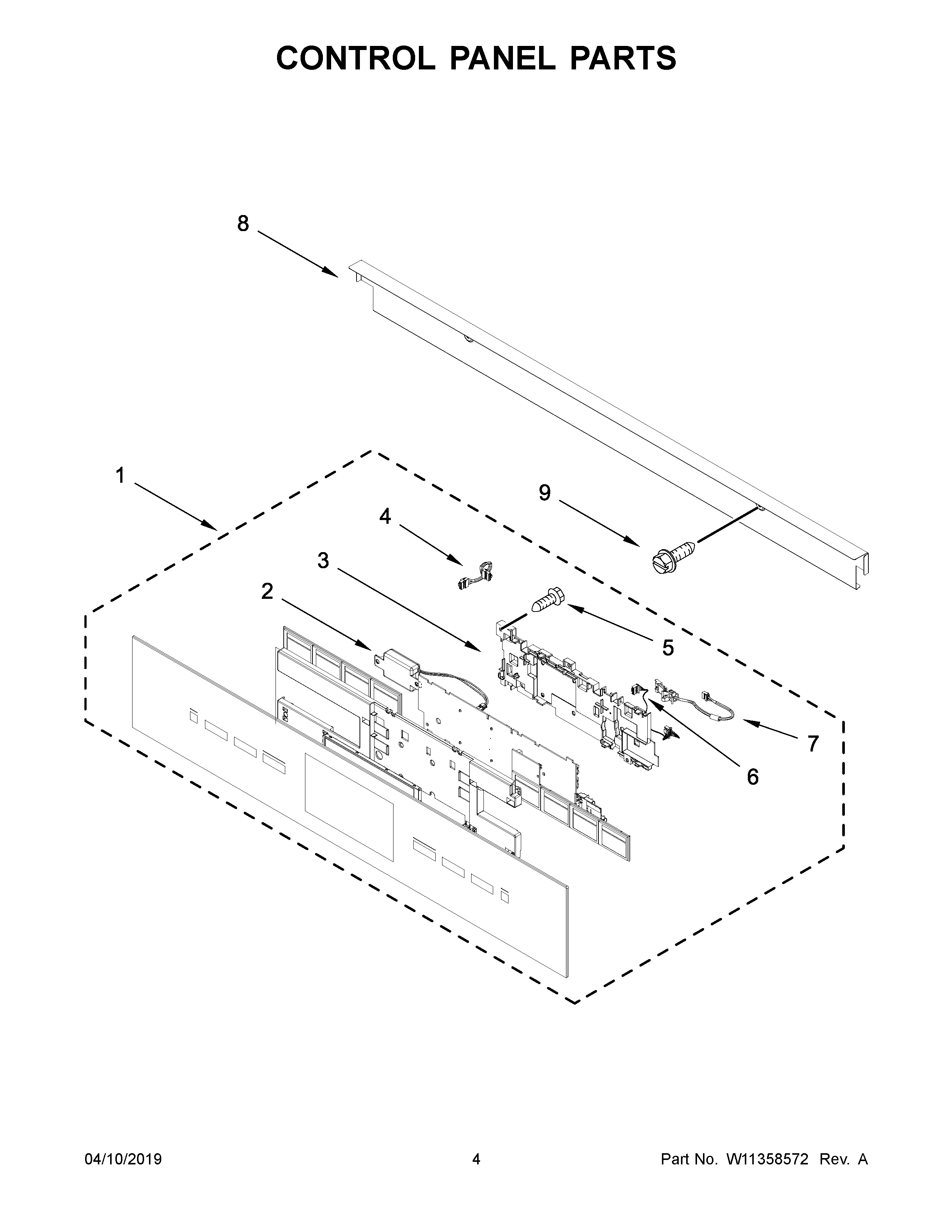 CONTROL PANEL PARTS

8

1

9

4

3

2

5

7

6

04/10/2019

4

Part No. W11358572 Rev. A