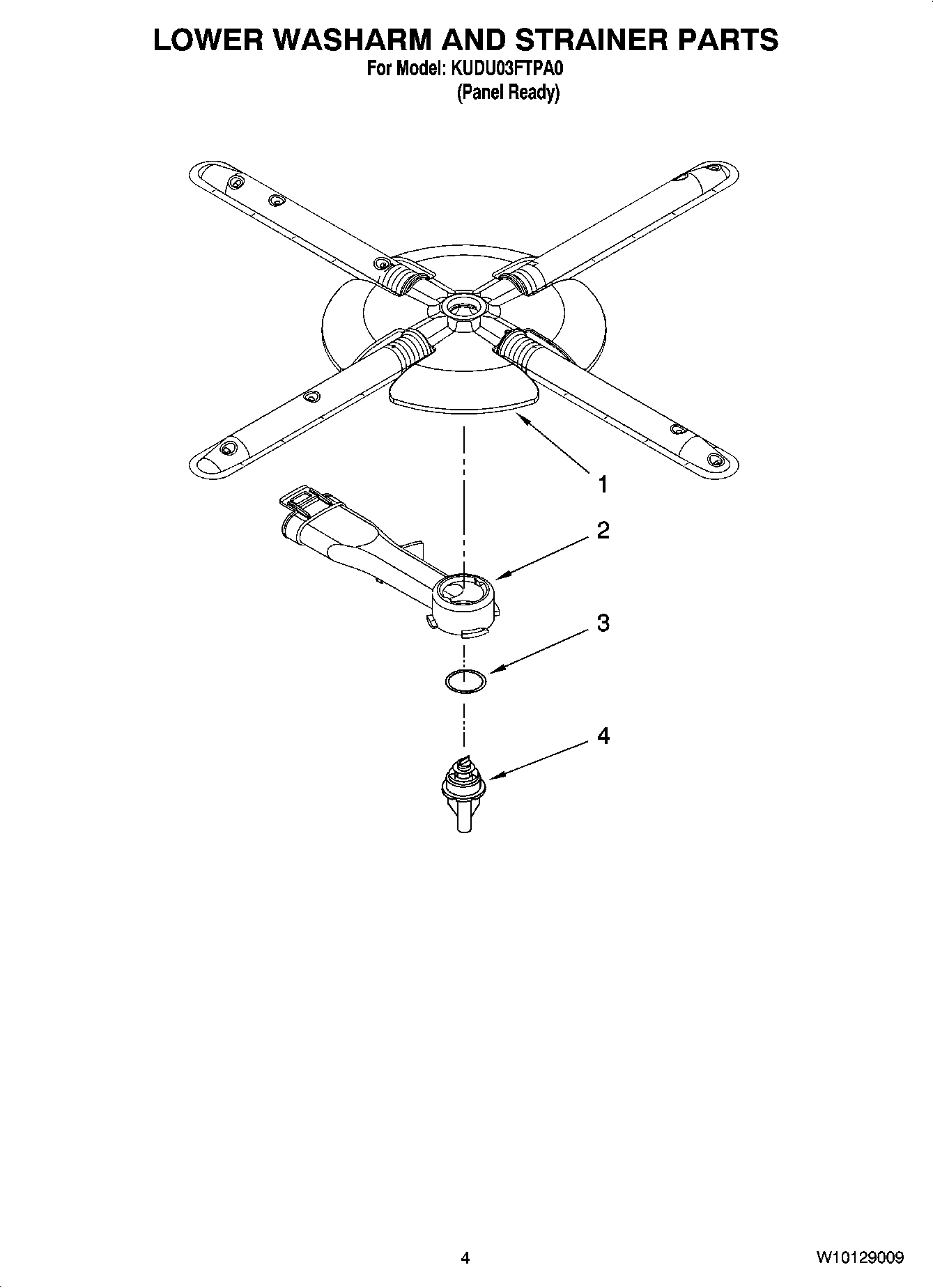 LOWER WASHARM AND STRAINER PARTS
For Model: KUDU03FTPA0
(Panel Ready)

1

2

3

4

4

W10129009