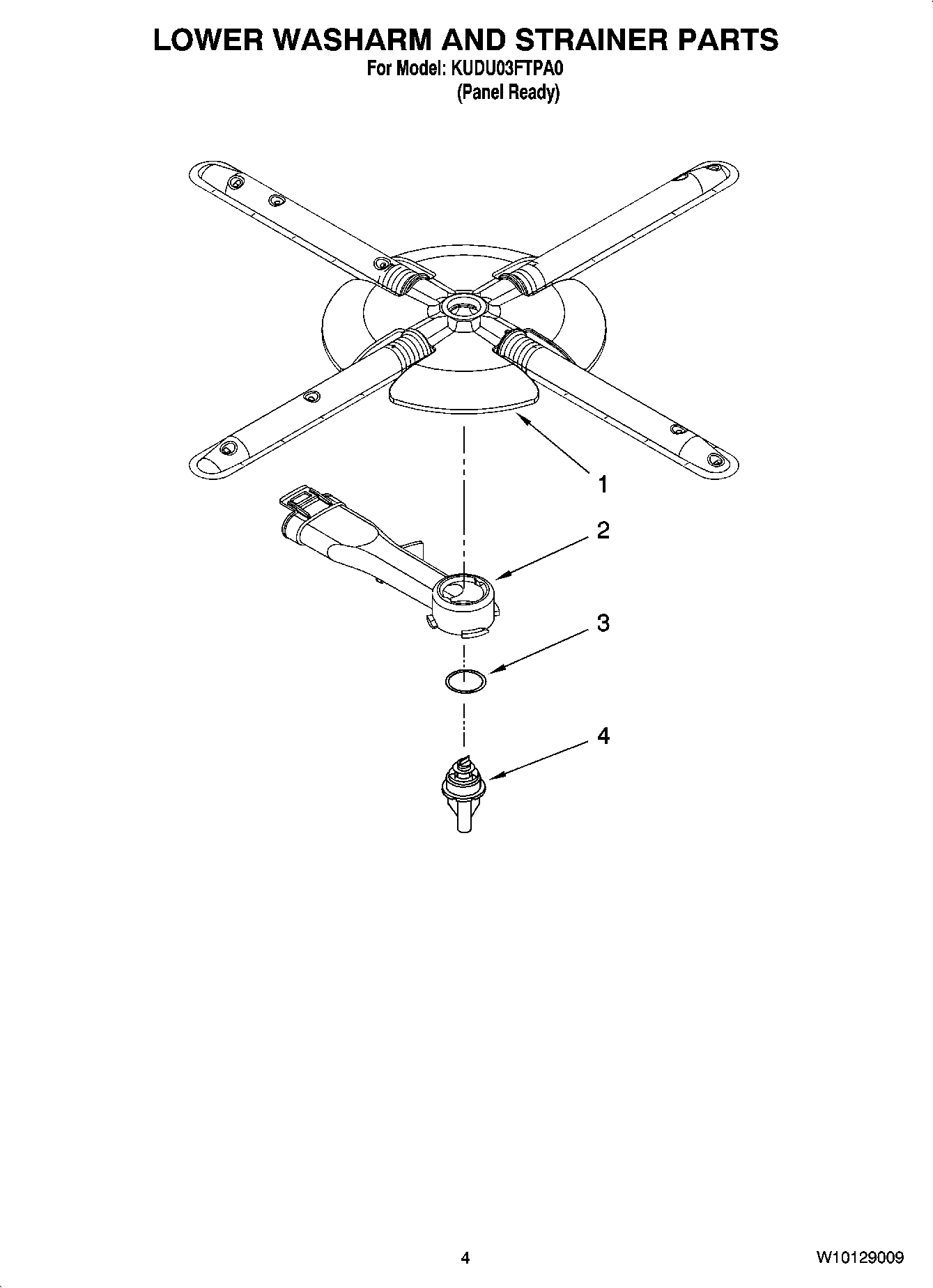 LOWER WASHARM AND STRAINER PARTS
For Model: KUDU03FTPA0
(Panel Ready)

1
2
3
4

4

W10129009